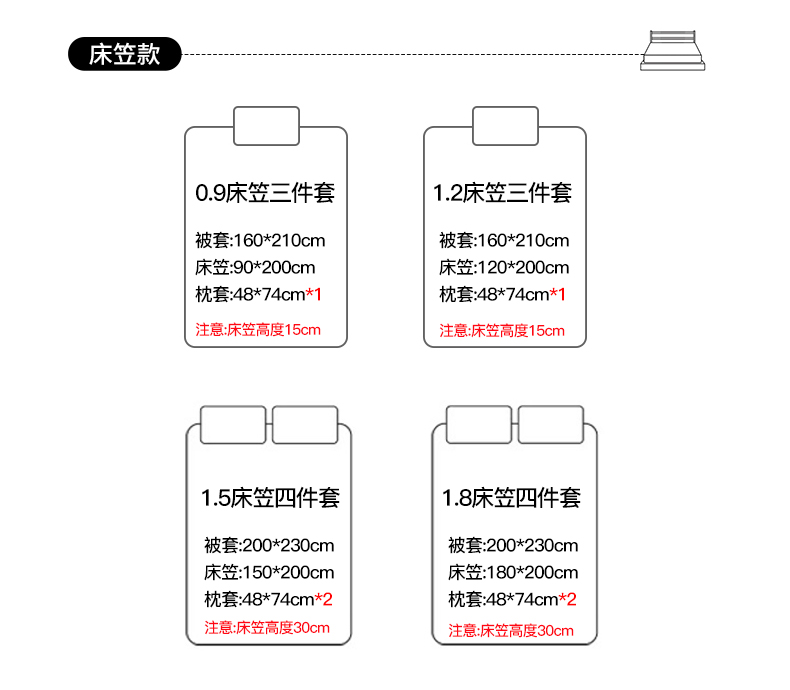 床笠款

0.9床笠三件套

被套:160*210cm
床笠:90*200cm
枕套:48*74cm*1

注意:床笠高度15cm

1.2床笠三件套

被套:160*210cm
床笠:120*200cm
枕套:48*74cm*1

注意:床笠高度15cm

1.5床笠四件套

被套:200*230cm
床笠:150*200cm
枕套:48*74cm*2

注意:床笠高度30cm

1.8床笠四件套

被套:200*230cm
床笠:180*200cm
枕套:48*74cm*2

注意:床笠高度30cm