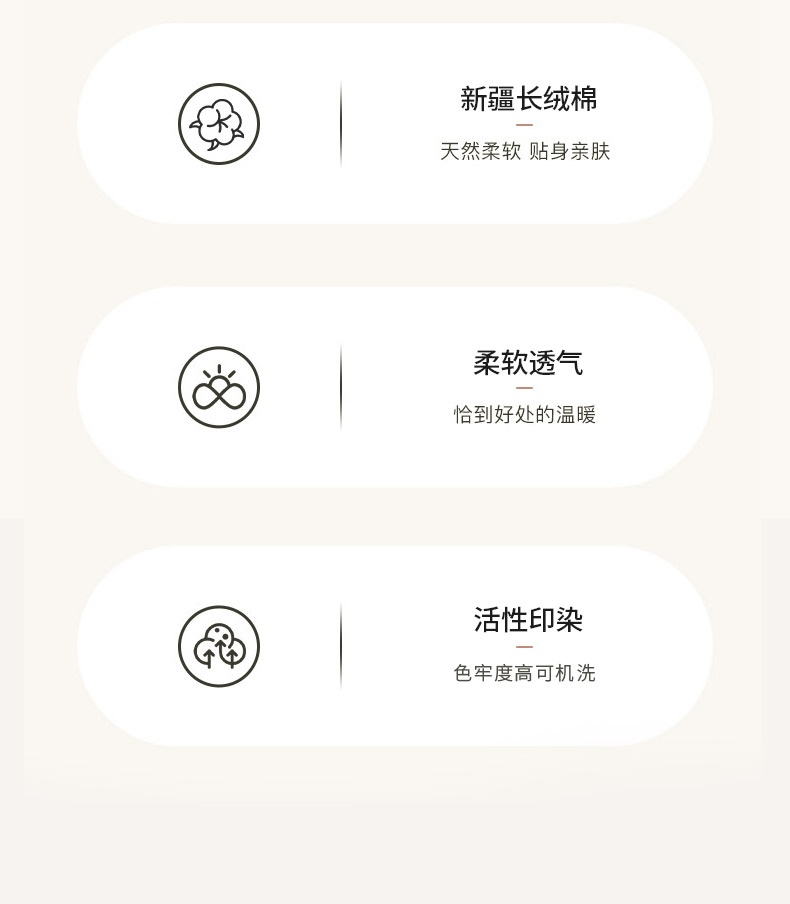 新疆长绒棉

天然柔软 贴身亲肤

柔软透气

恰到好处的温暖

活性印染

色牢度高可机洗