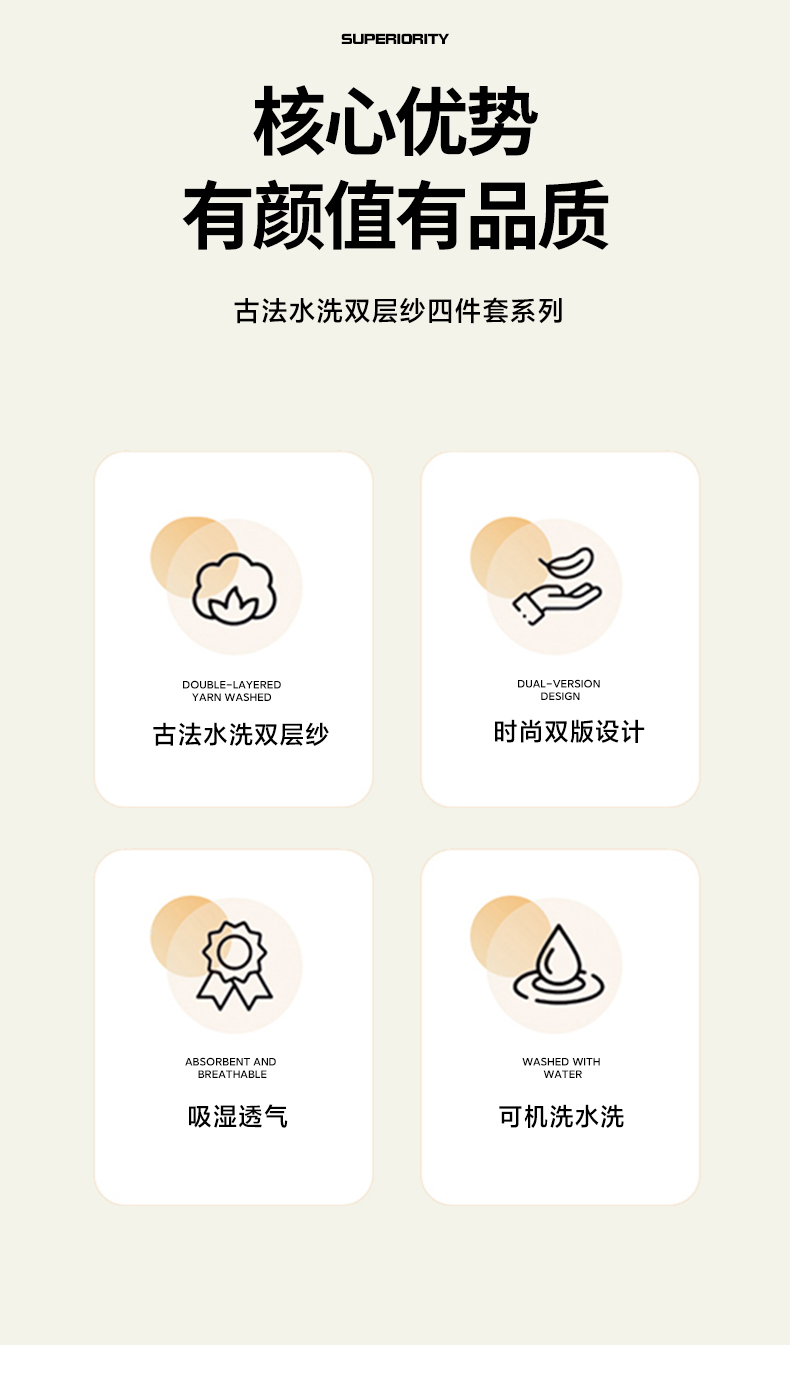 SUPERIORITY

核心优势
有颜值有品质

古法水洗双层纱四件套系列

DOUBLE-LAYERED
YARN WASHED

古法水洗双层纱

DUAL-VERSION
DESIGN

时尚双版设计

ABSORBENT AND
BREATHABLE

吸湿透气

WASHED WITH
WATER

可机洗水洗