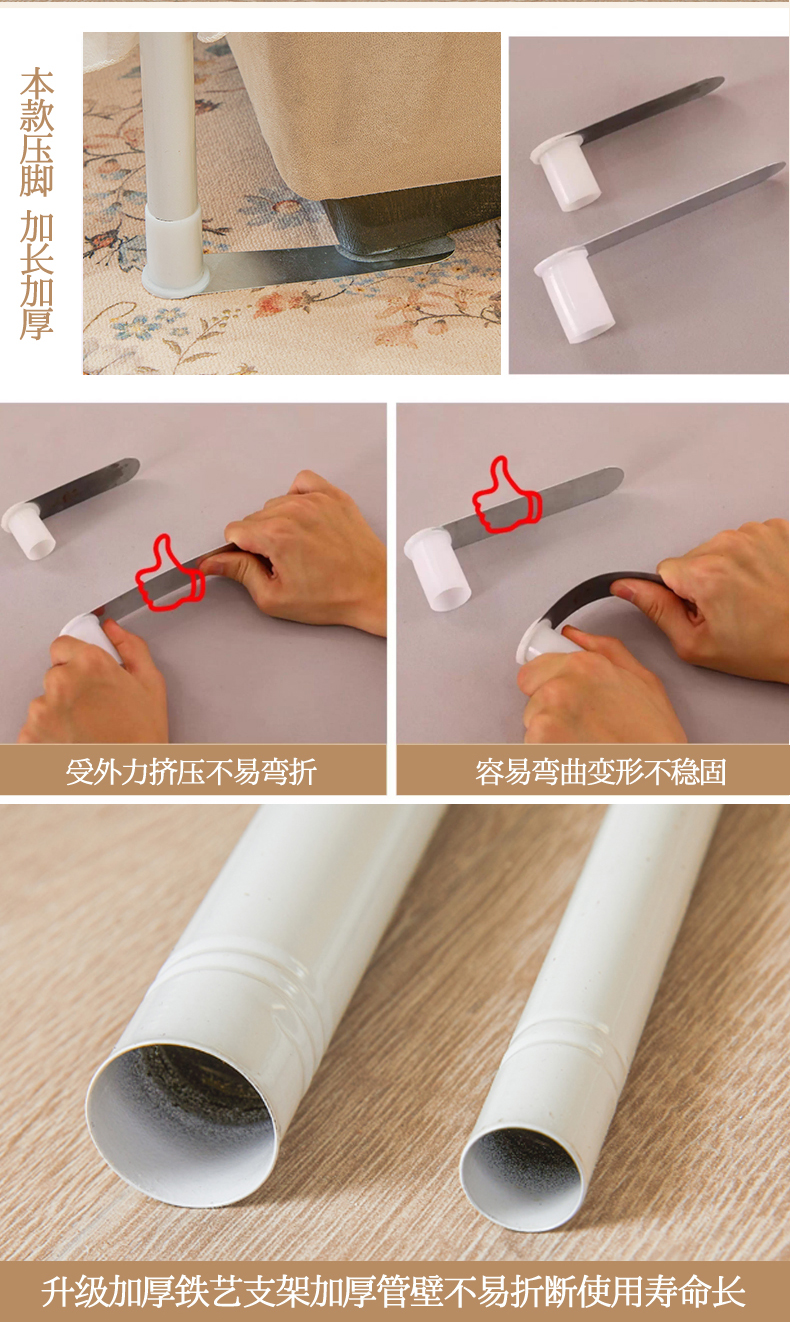 本款压脚 加长加厚

受外力挤压不易弯折

容易弯曲变形不稳固

升级加厚铁艺支架加厚管壁不易折断使用寿命长