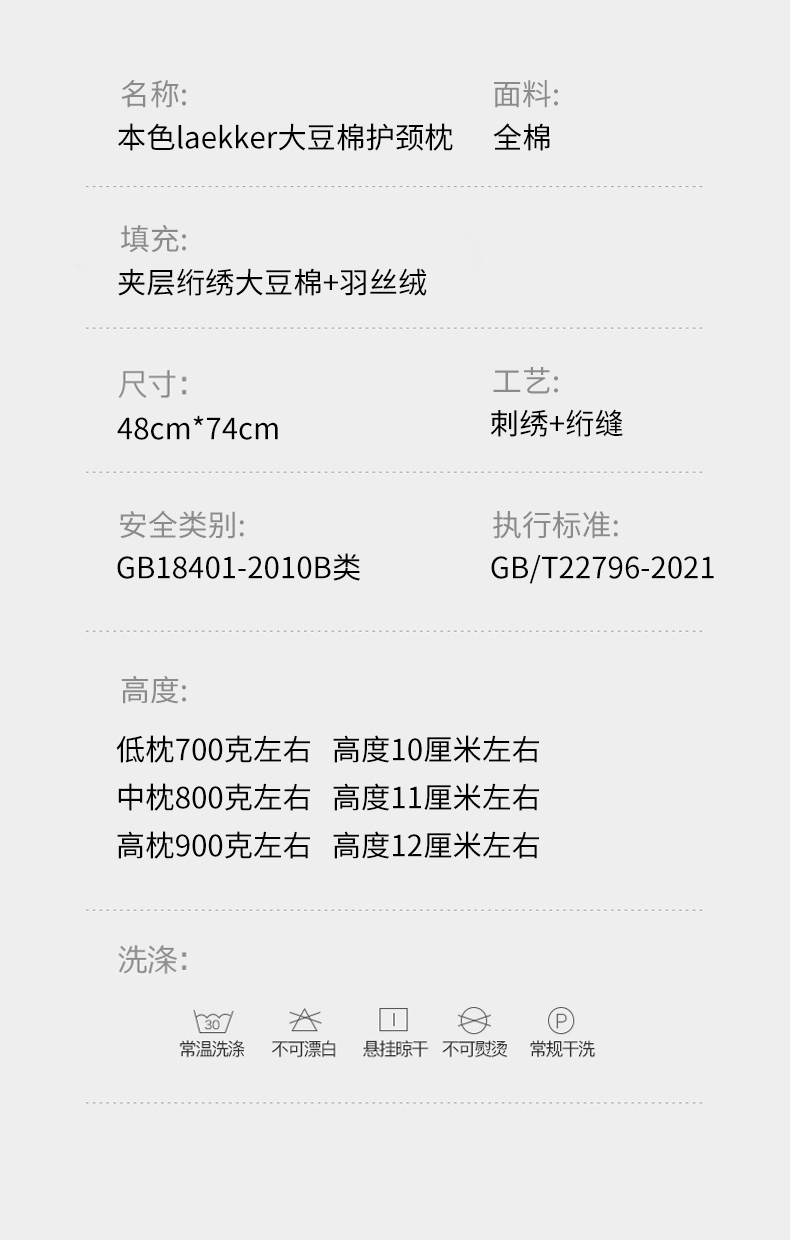 名称:
本色laekker大豆棉护颈枕

面料:
全棉

填充:
夹层绗绣大豆棉+羽丝绒

尺寸:
48cm*74cm

工艺:
刺绣+绗缝

安全类别:
GB18401-2010B类

执行标准:
GB/T22796-2021

高度:
低枕700克左右 高度10厘米左右
中枕800克左右 高度11厘米左右
高枕900克左右 高度12厘米左右

洗涤:
30
常温洗涤 不可漂白 悬挂晾干 不可熨烫 P 常规干洗