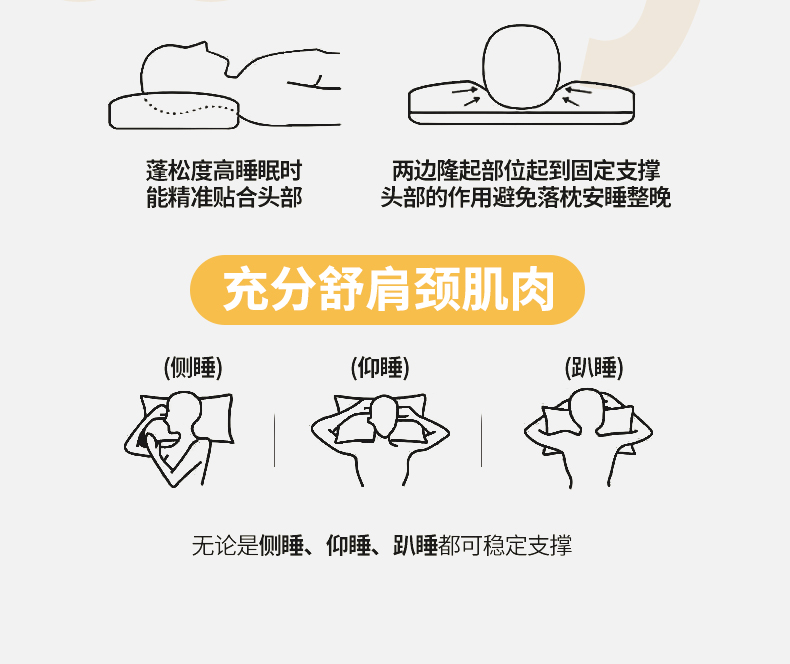 蓬松度高睡眠时
能精准贴合头部

两边隆起部位起到固定支撑
头部的作用避免落枕安睡整晚

充分舒肩颈肌肉

(侧睡)

(仰睡)

(趴睡)

无论是侧睡、仰睡、趴睡都可稳定支撑