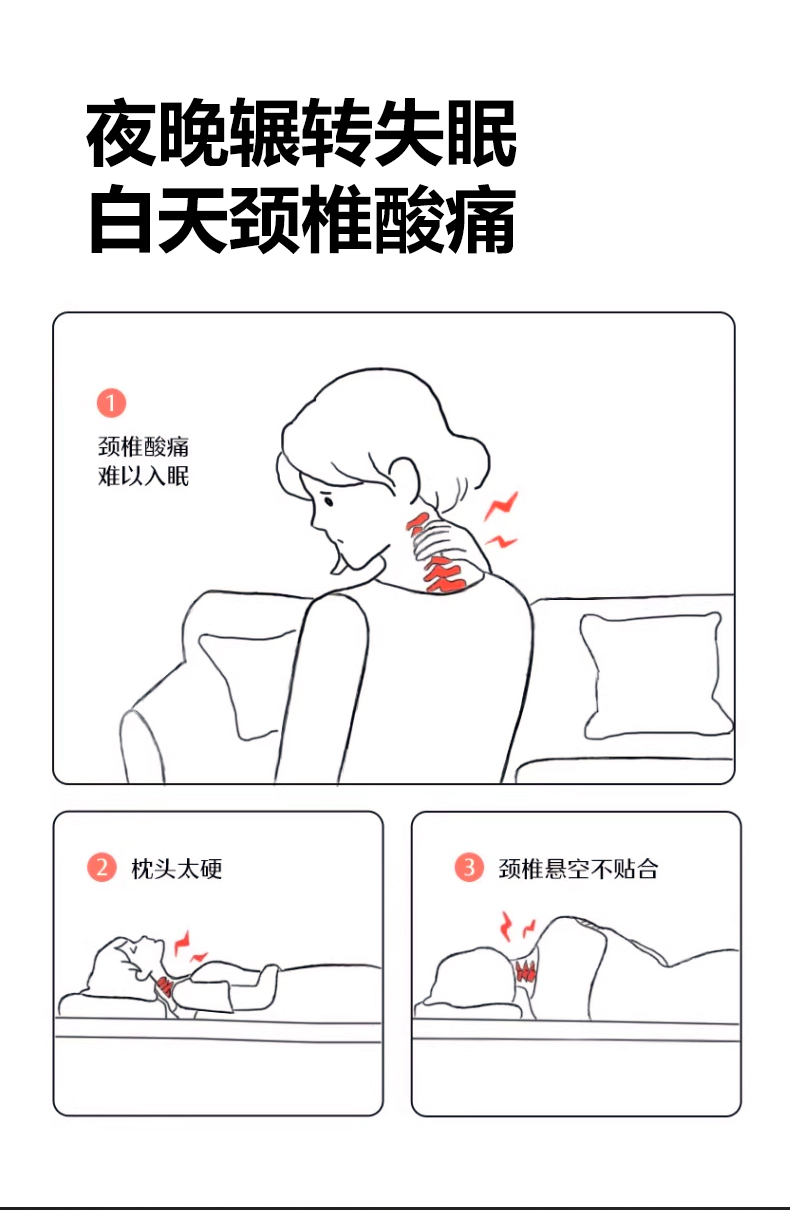 夜晚辗转失眠
白天颈椎酸痛

1
颈椎酸痛
难以入眠

2 枕头太硬

3 颈椎悬空不贴合