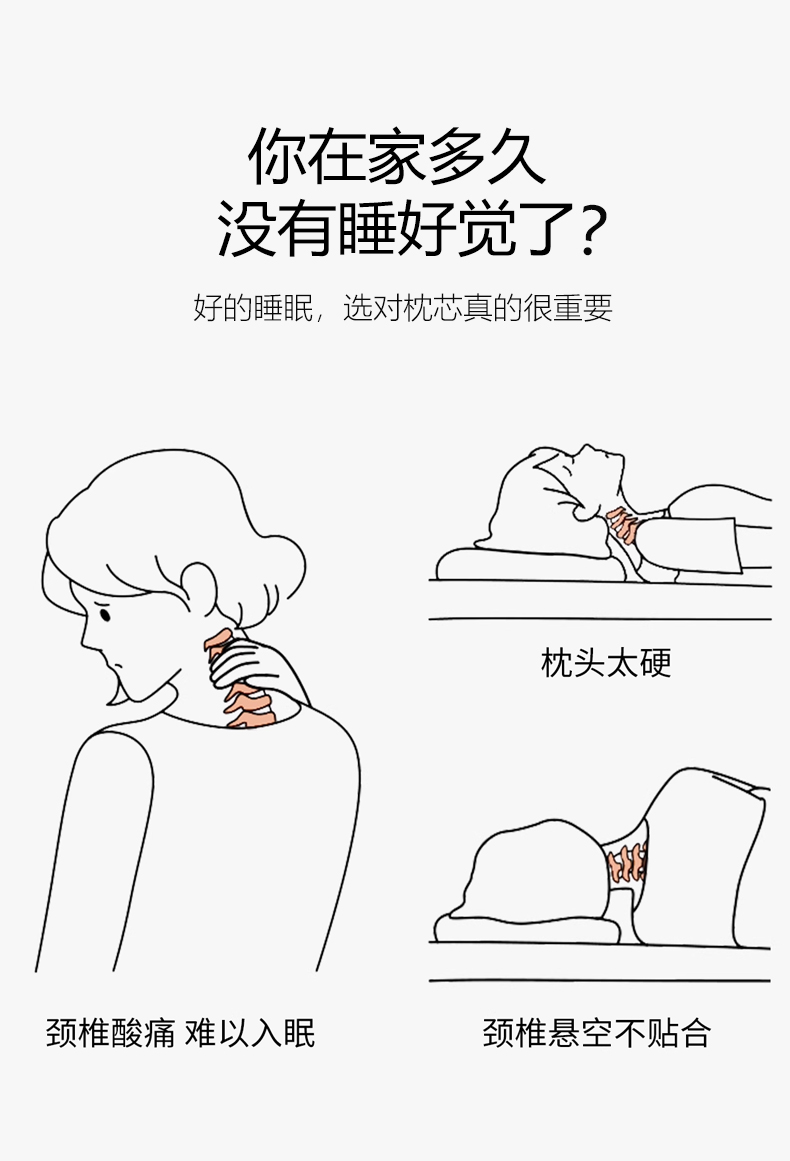 你在家多久
没有睡好觉了？

好的睡眠，选对枕芯真的很重要

枕头太硬

颈椎酸痛 难以入眠

颈椎悬空不贴合