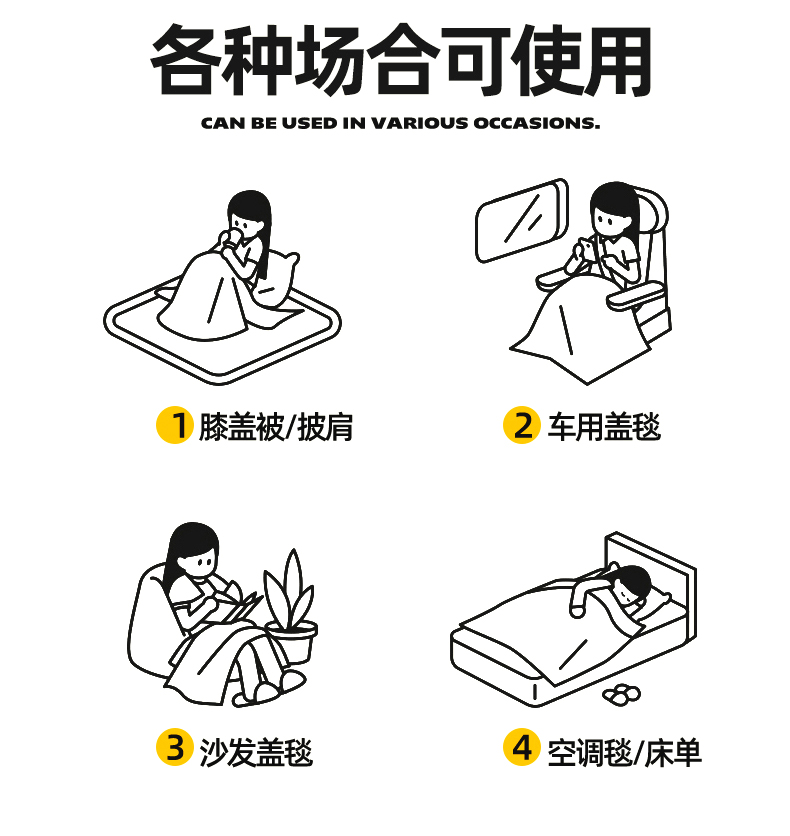 各种场合可使用

CAN BE USED IN VARIOUS OCCASIONS.

1 膝盖被/披肩

2 车用盖毯

3 沙发盖毯

4 空调毯/床单