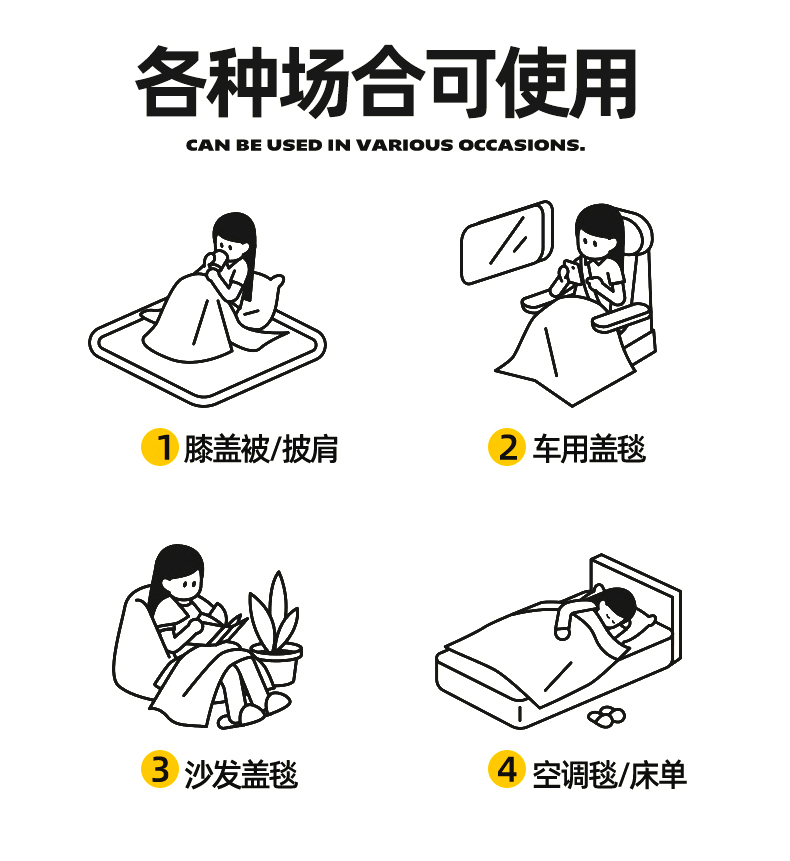 各种场合可使用

CAN BE USED IN VARIOUS OCCASIONS.

1 膝盖被/披肩

2 车用盖毯

3 沙发盖毯

4 空调毯/床单