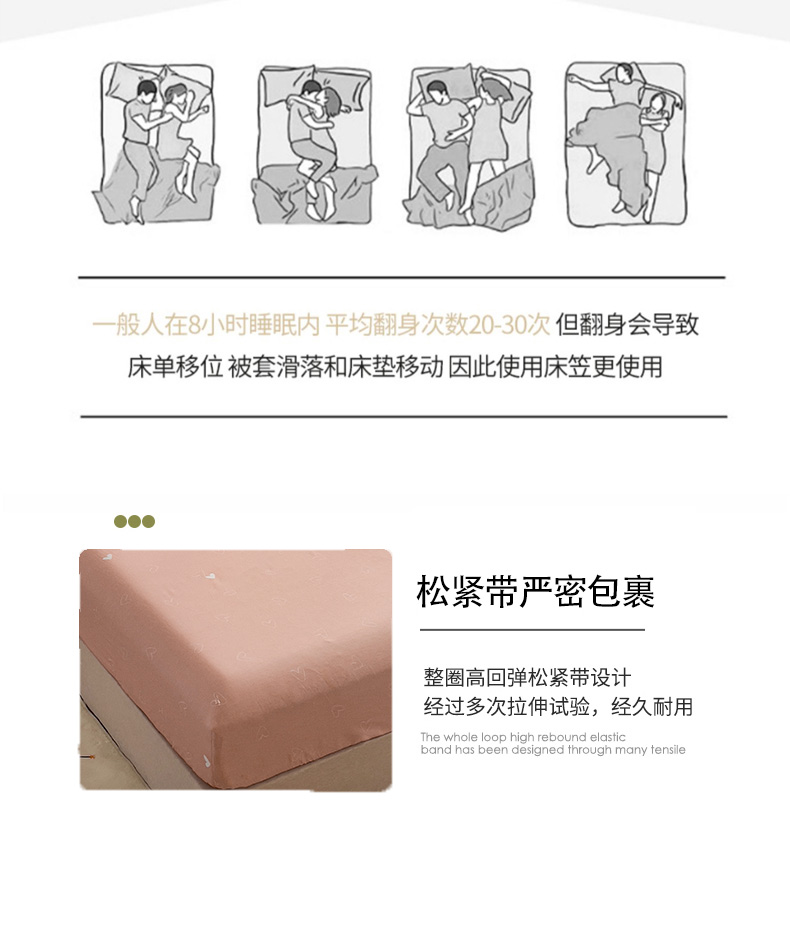 一般人在8小时睡眠内 平均翻身次数20-30次 但翻身会导致床单移位 被套滑落和床垫移动 因此使用床笠更使用

松紧带严密包裹

整圈高回弹松紧带设计
经过多次拉伸试验，经久耐用

The whole loop high rebound elastic band has been designed through many tensile