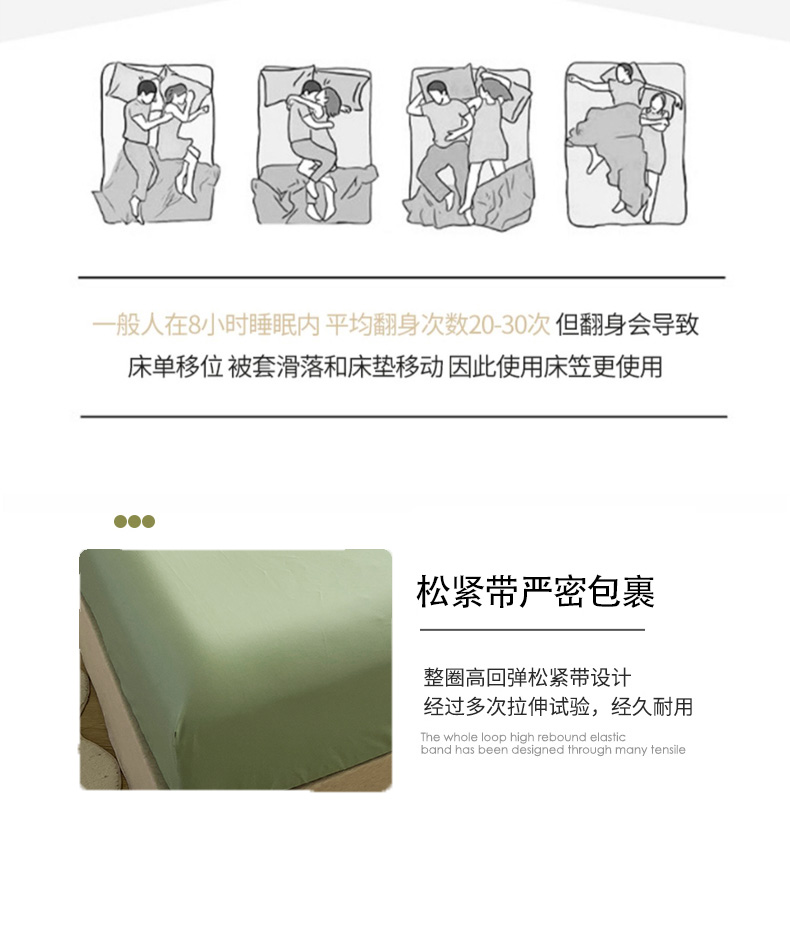 一般人在8小时睡眠内 平均翻身次数20-30次 但翻身会导致床单移位 被套滑落和床垫移动 因此使用床笠更使用

松紧带严密包裹

整圈高回弹松紧带设计
经过多次拉伸试验，经久耐用

The whole loop high rebound elastic band has been designed through many tensile