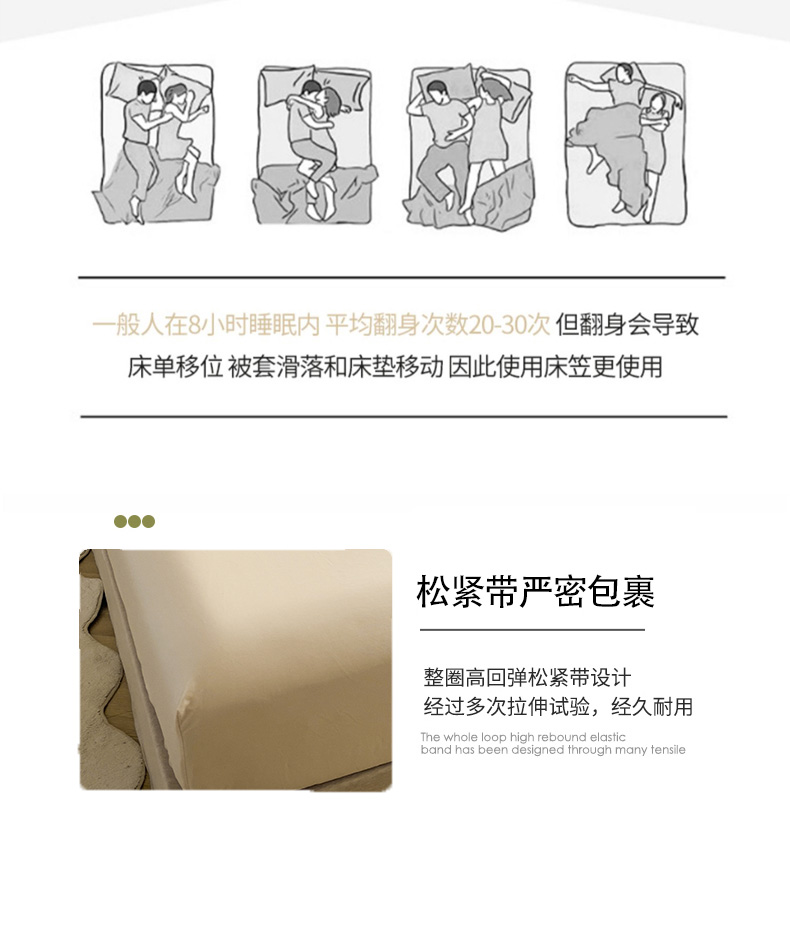 一般人在8小时睡眠内 平均翻身次数20-30次 但翻身会导致床单移位 被套滑落和床垫移动 因此使用床笠更使用

松紧带严密包裹

整圈高回弹松紧带设计
经过多次拉伸试验，经久耐用

The whole loop high rebound elastic band has been designed through many tensile