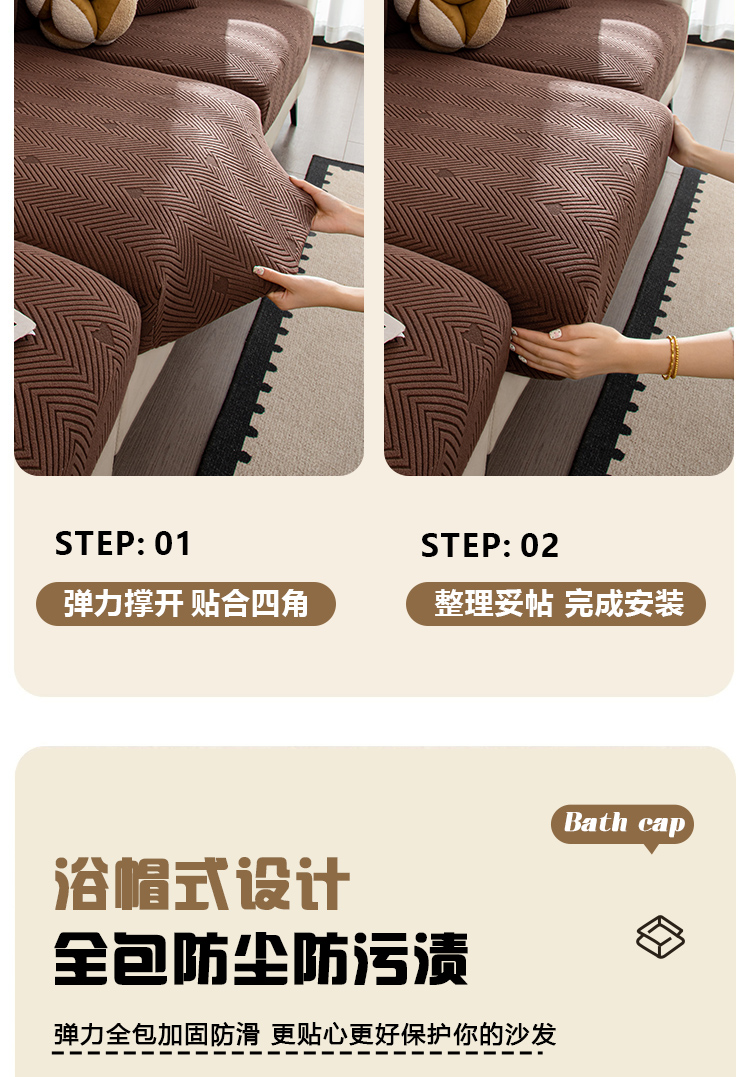 STEP: 01

弹力撑开 贴合四角

STEP: 02

整理妥帖 完成安装

Bath cap

浴帽式设计

全包防尘防污渍

弹力全包加固防滑 更贴心更好保护你的沙发