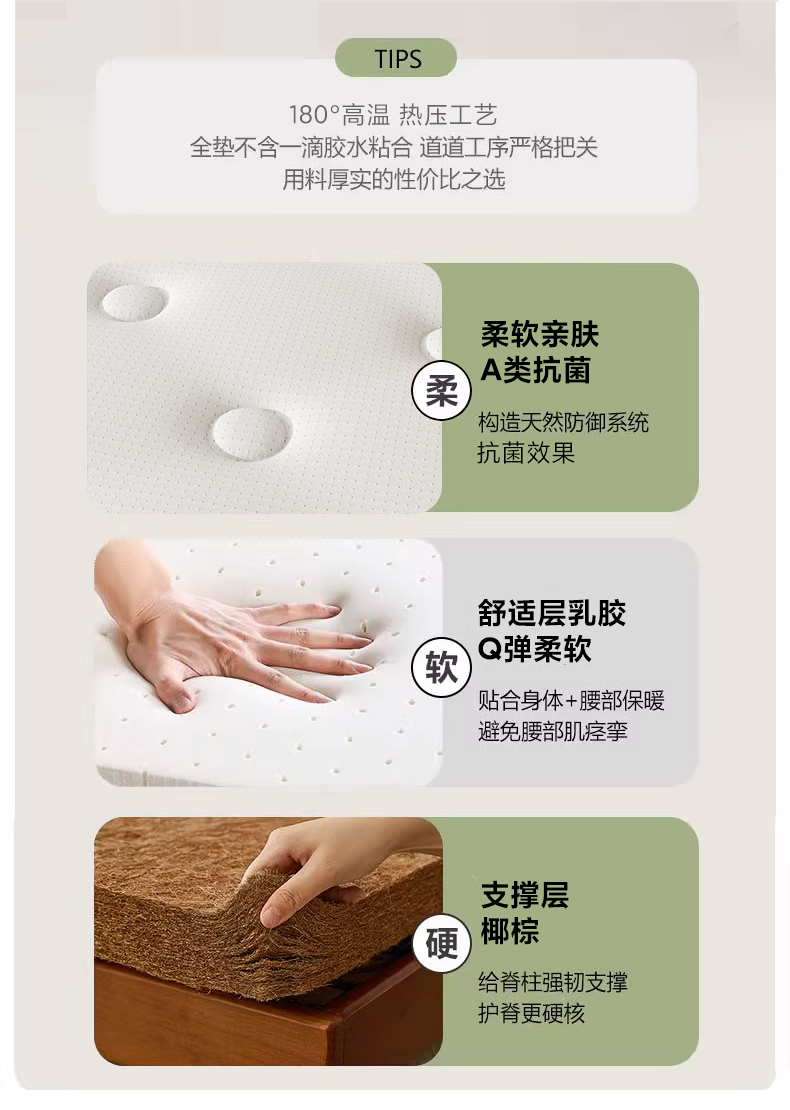 TIPS

180°高温 热压工艺
全垫不含一滴胶水粘合 道道工序严格把关
用料厚实的性价比之选

柔

柔软亲肤
A类抗菌

构造天然防御系统
抗菌效果

软

舒适层乳胶
Q弹柔软

贴合身体+腰部保暖
避免腰部肌痉挛

硬

支撑层
椰棕

给脊柱强韧支撑
护脊更硬核