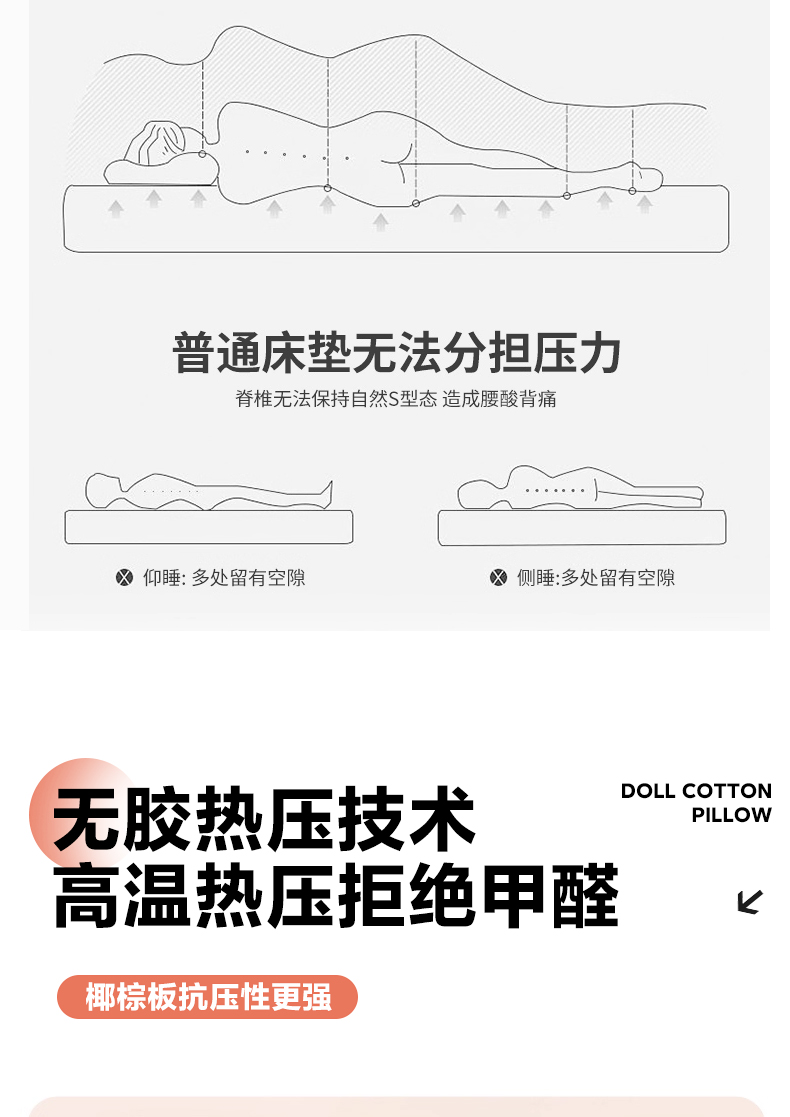 普通床垫无法分担压力

脊椎无法保持自然S型态 造成腰酸背痛

仰睡: 多处留有空隙

侧睡:多处留有空隙

无胶热压技术
高温热压拒绝甲醛

DOLL COTTON
PILLOW

椰棕板抗压性更强