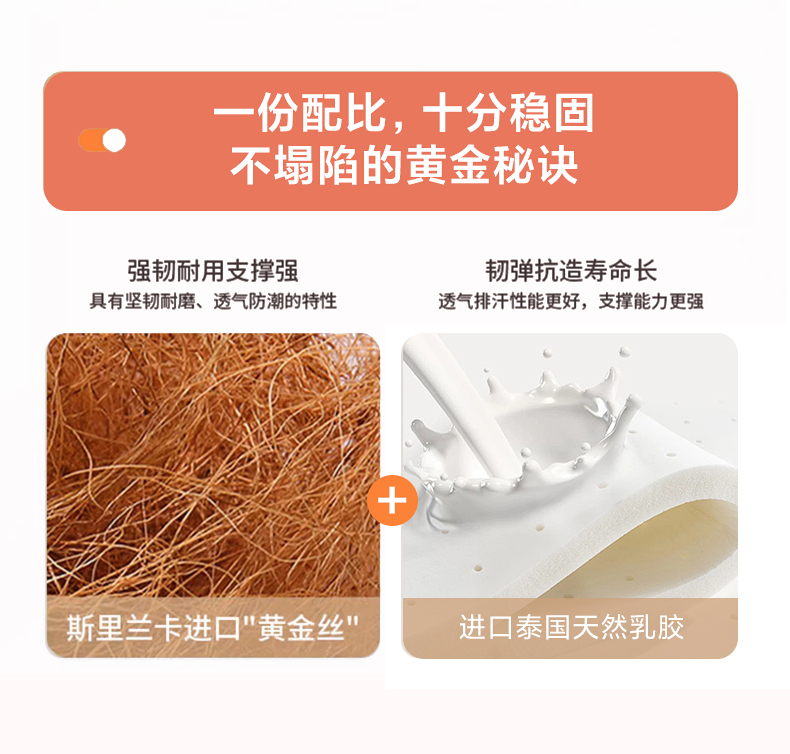 一份配比，十分稳固
不塌陷的黄金秘诀

强韧耐用支撑强
具有坚韧耐磨、透气防潮的特性

斯里兰卡进口"黄金丝"

+

韧弹抗造寿命长
透气排汗性能更好，支撑能力更强

进口泰国天然乳胶