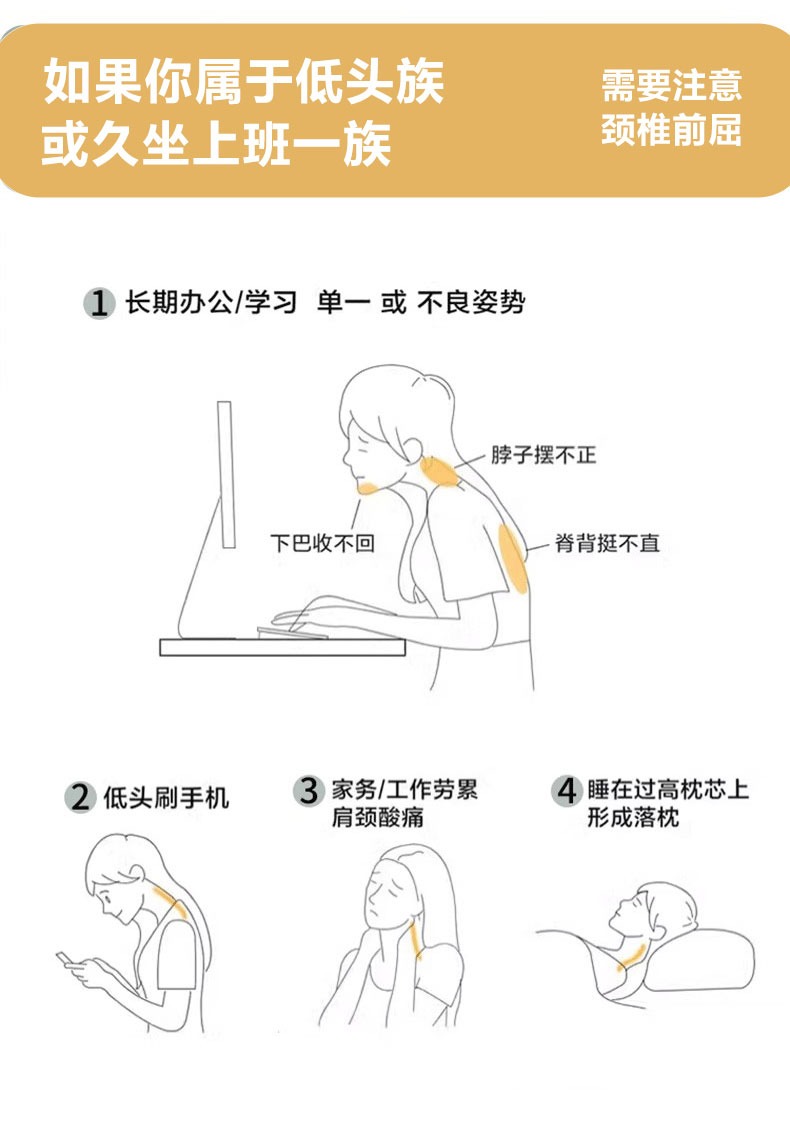 如果你属于低头族
或久坐上班一族

需要注意
颈椎前屈

1 长期办公/学习 单一 或 不良姿势

脖子摆不正

下巴收不回

脊背挺不直

2 低头刷手机

3 家务/工作劳累 肩颈酸痛

4 睡在过高枕芯上 形成落枕