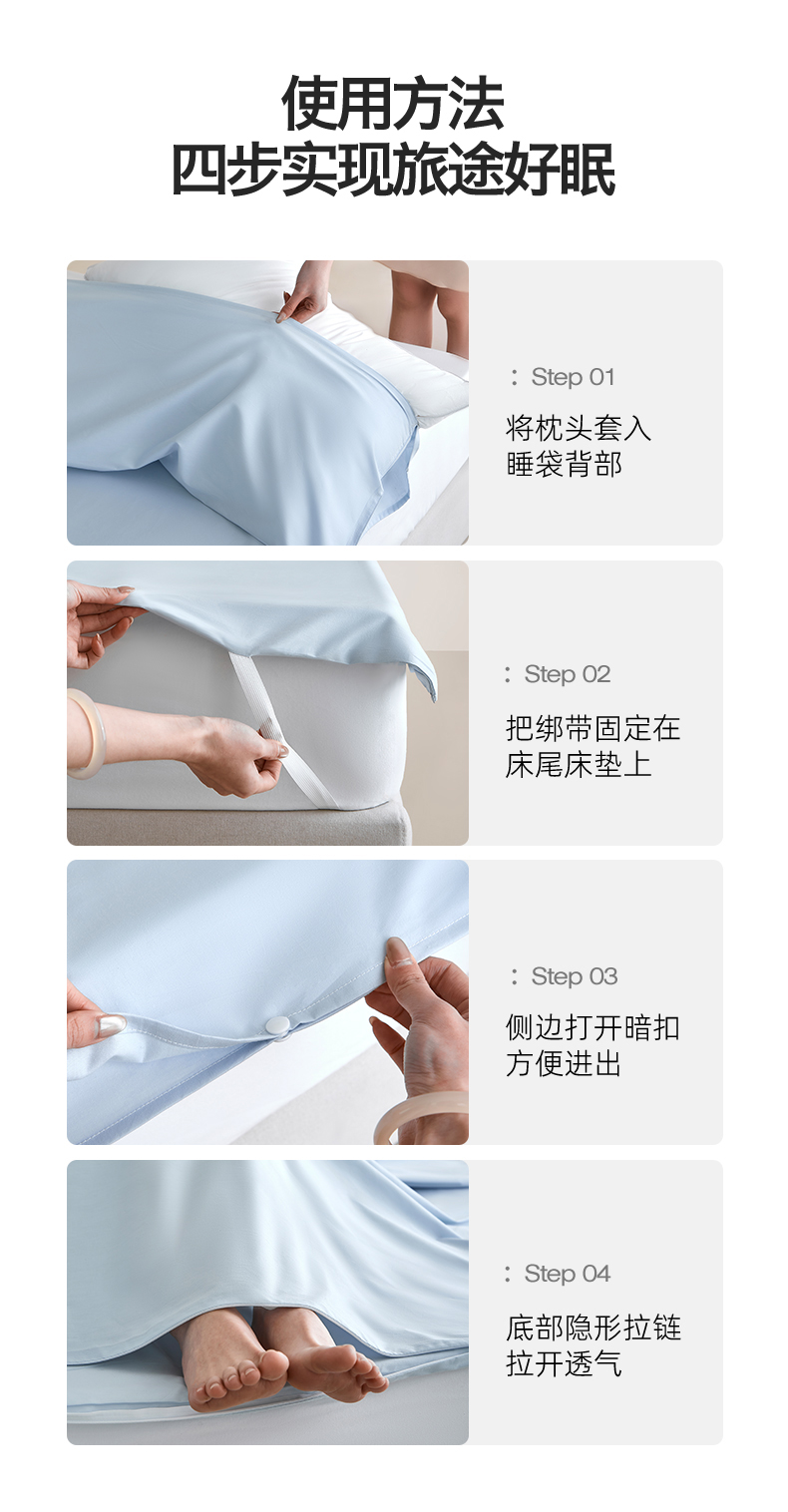 使用方法
四步实现旅途好眠

: Step 01
将枕头套入睡袋背部

: Step 02
把绑带固定在床尾床垫上

: Step 03
侧边打开暗扣方便进出

: Step 04
底部隐形拉链拉开透气