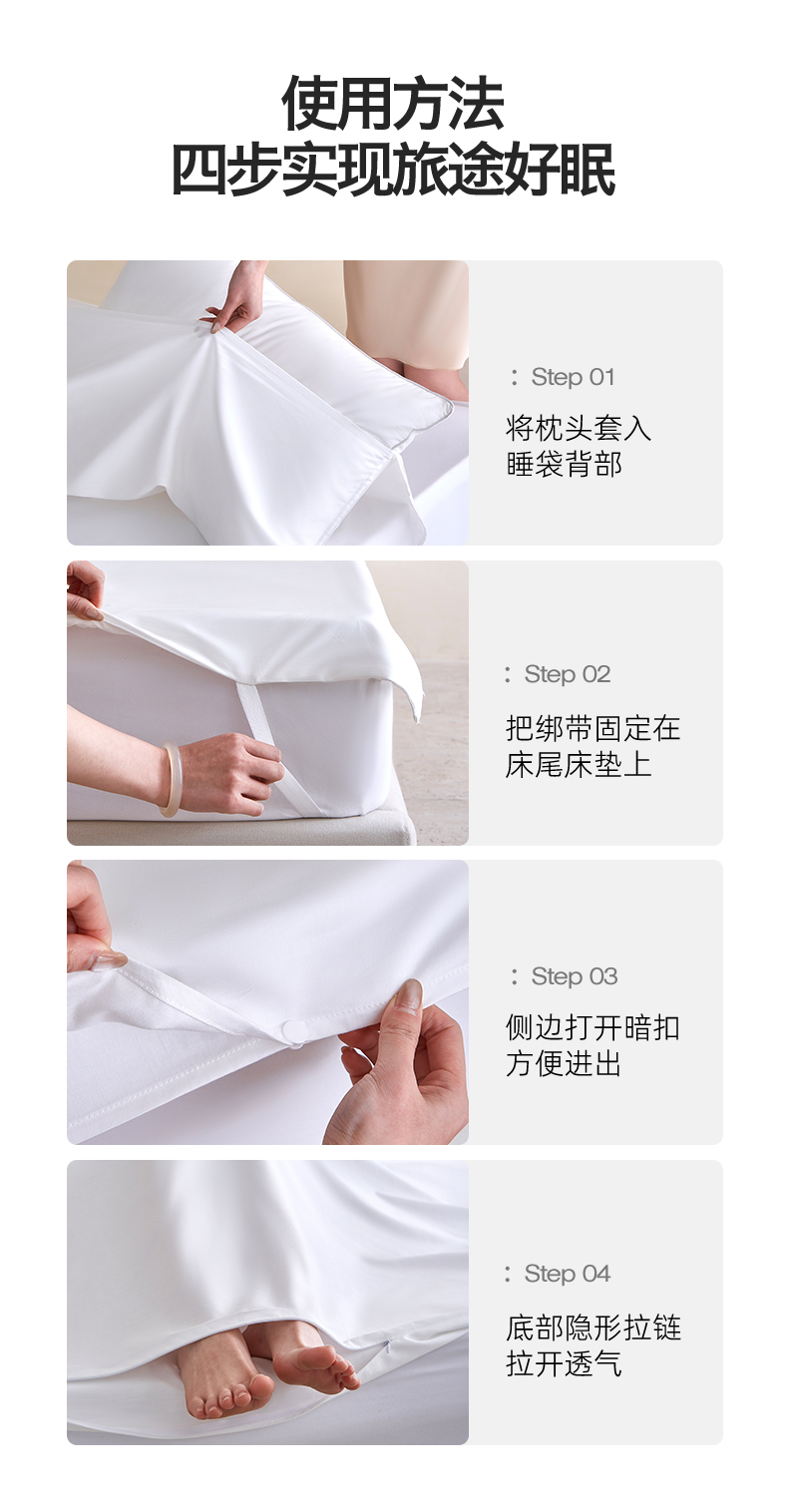 使用方法
四步实现旅途好眠

: Step 01
将枕头套入睡袋背部

: Step 02
把绑带固定在床尾床垫上

: Step 03
侧边打开暗扣方便进出

: Step 04
底部隐形拉链拉开透气