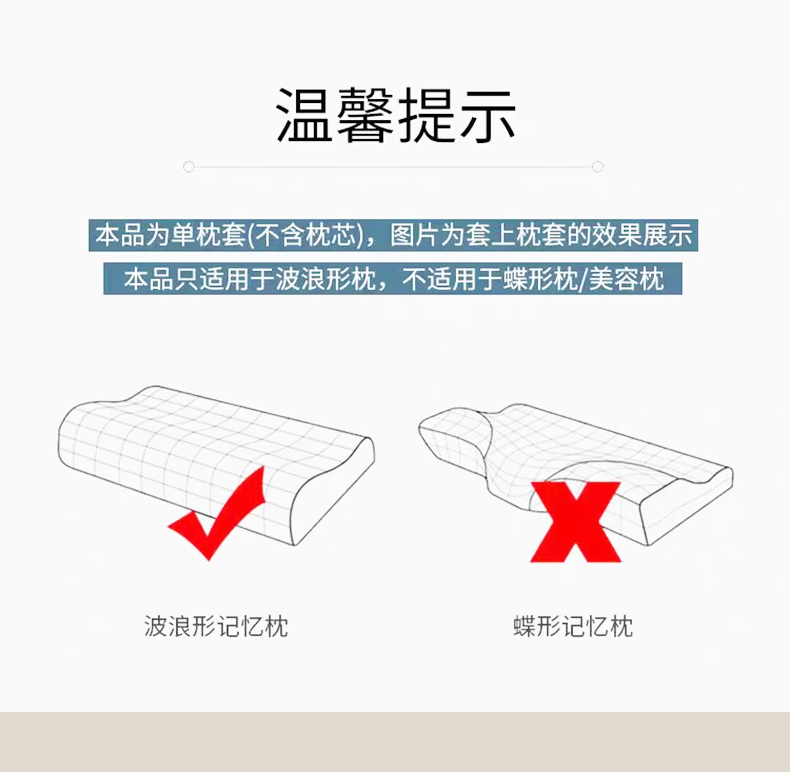 温馨提示

本品为单枕套(不含枕芯)，图片为套上枕套的效果展示

本品只适用于波浪形枕，不适用于蝶形枕/美容枕

波浪形记忆枕

蝶形记忆枕