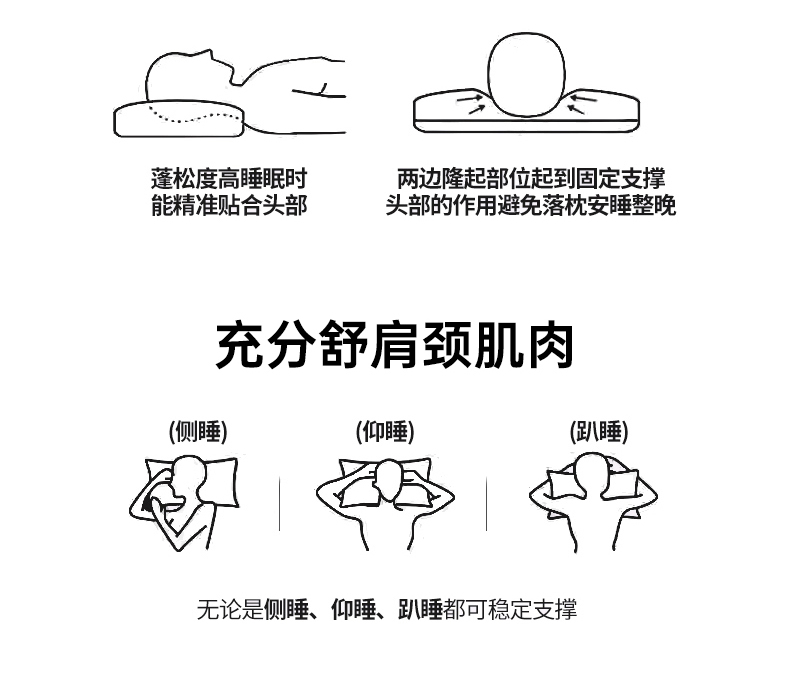 蓬松度高睡眠时
能精准贴合头部

两边隆起部位起到固定支撑
头部的作用避免落枕安睡整晚

充分舒肩颈肌肉

(侧睡)

(仰睡)

(趴睡)

无论是侧睡、仰睡、趴睡都可稳定支撑