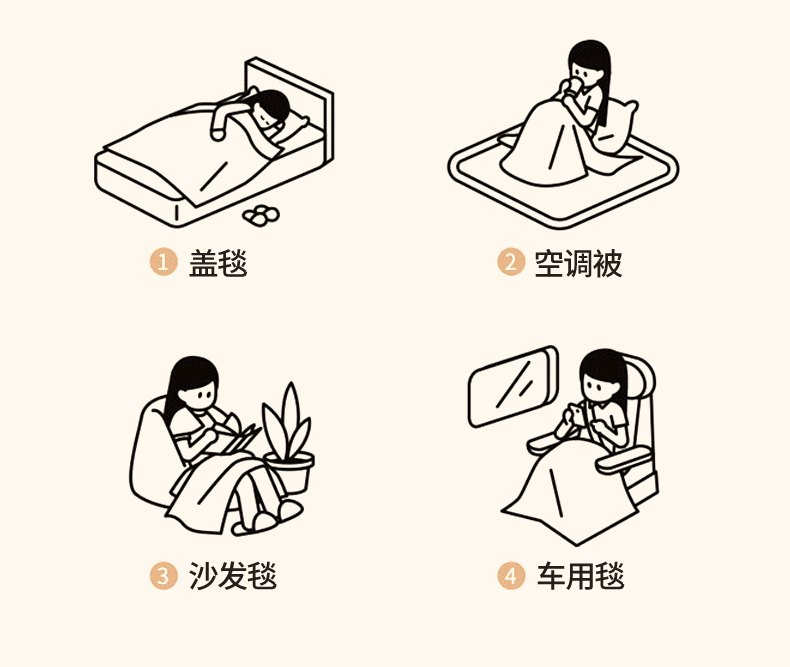 1 盖毯

2 空调被

3 沙发毯

4 车用毯