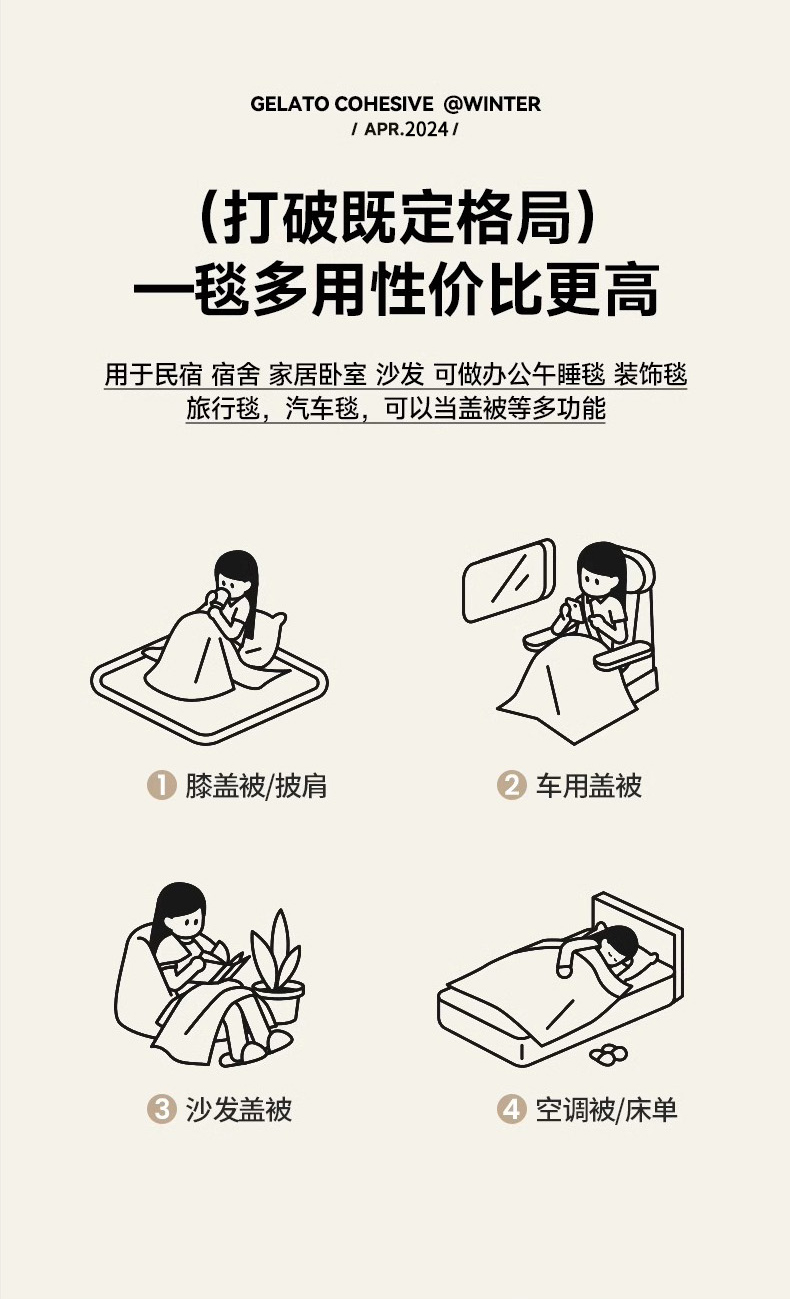 GELATO COHESIVE @WINTER
/ APR.2024 /

（打破既定格局）
一毯多用性价比更高

用于民宿 宿舍 家居卧室 沙发 可做办公午睡毯 装饰毯
旅行毯，汽车毯，可以当盖被等多功能

1 膝盖被/披肩

2 车用盖被

3 沙发盖被

4 空调被/床单