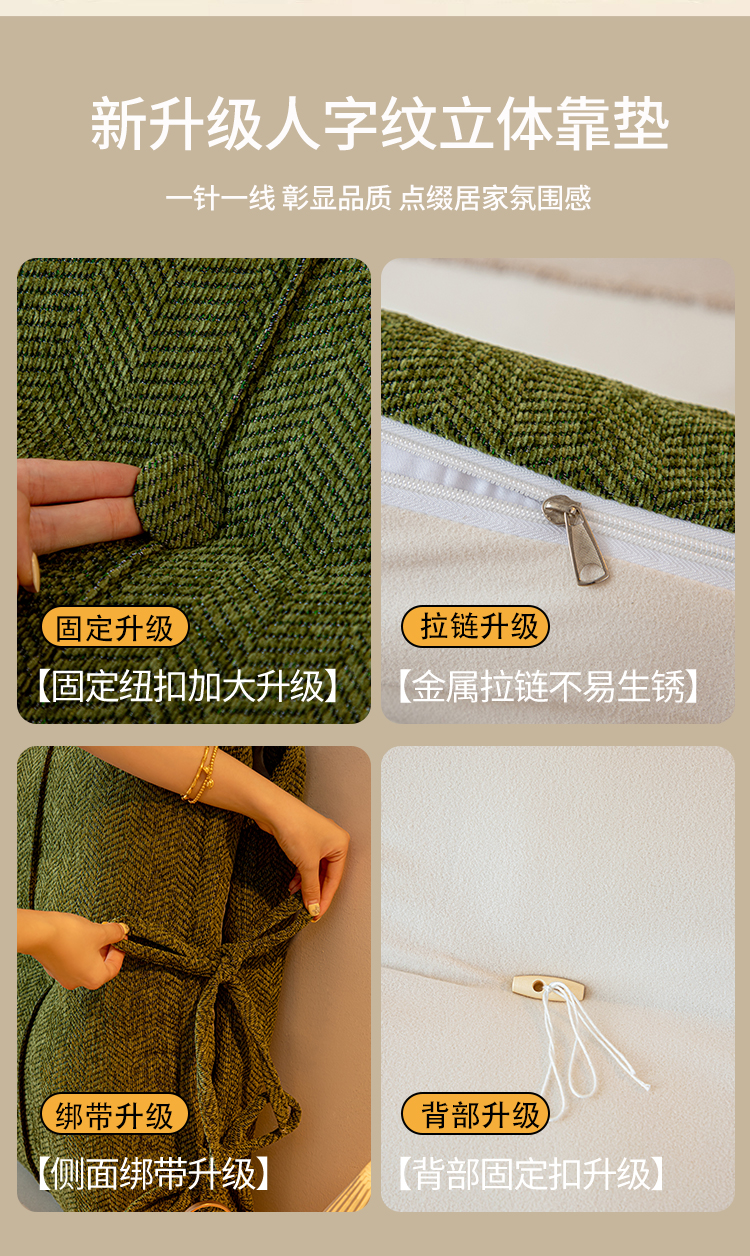 新升级人字纹立体靠垫

一针一线 彰显品质 点缀居家氛围感

固定升级

【固定纽扣加大升级】

拉链升级

【金属拉链不易生锈】

绑带升级

【侧面绑带升级】

背部升级

【背部固定扣升级】