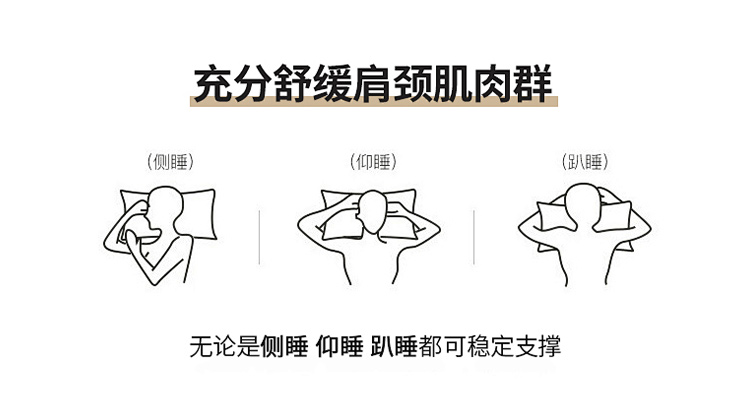 充分舒缓肩颈肌肉群

(侧睡)

(仰睡)

(趴睡)

无论是侧睡 仰睡 趴睡都可稳定支撑