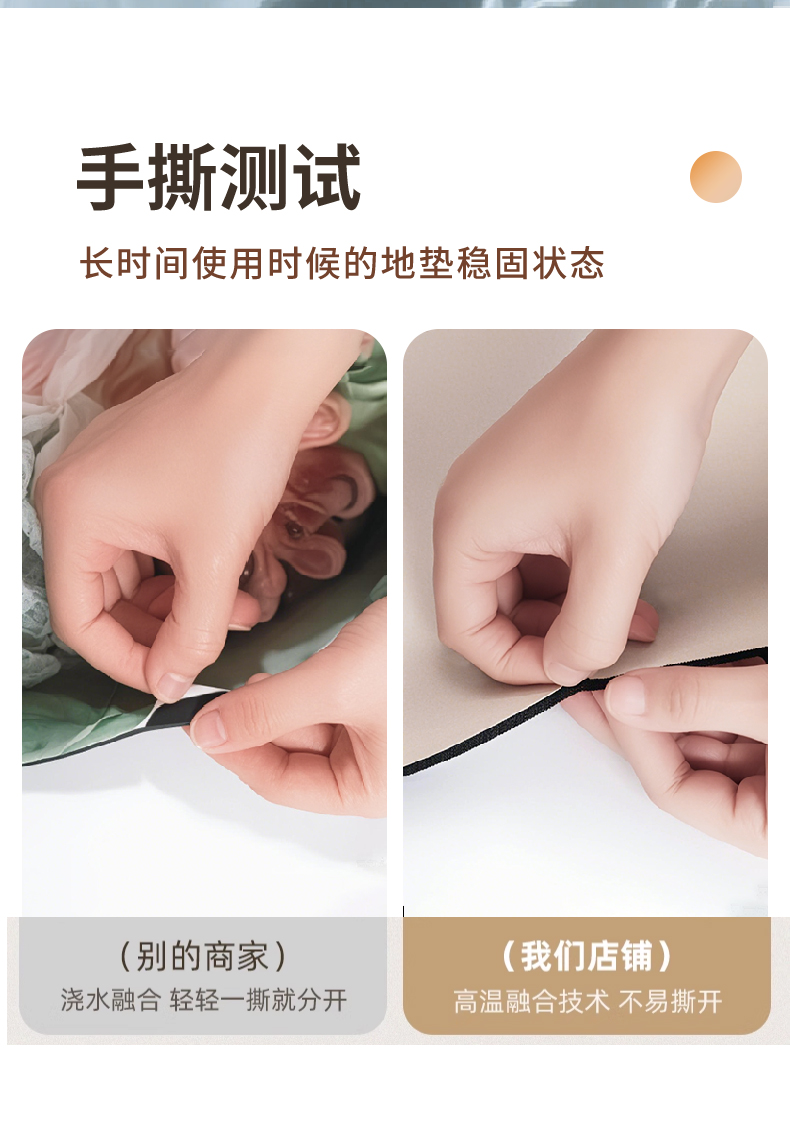 手撕测试

长时间使用时候的地垫稳固状态

（别的商家）

浇水融合 轻轻一撕就分开

（我们店铺）

高温融合技术 不易撕开