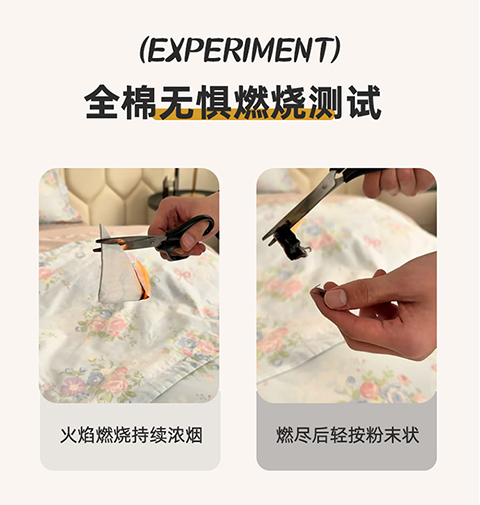 (EXPERIMENT)

全棉无惧燃烧测试

火焰燃烧持续浓烟

燃尽后轻按粉末状