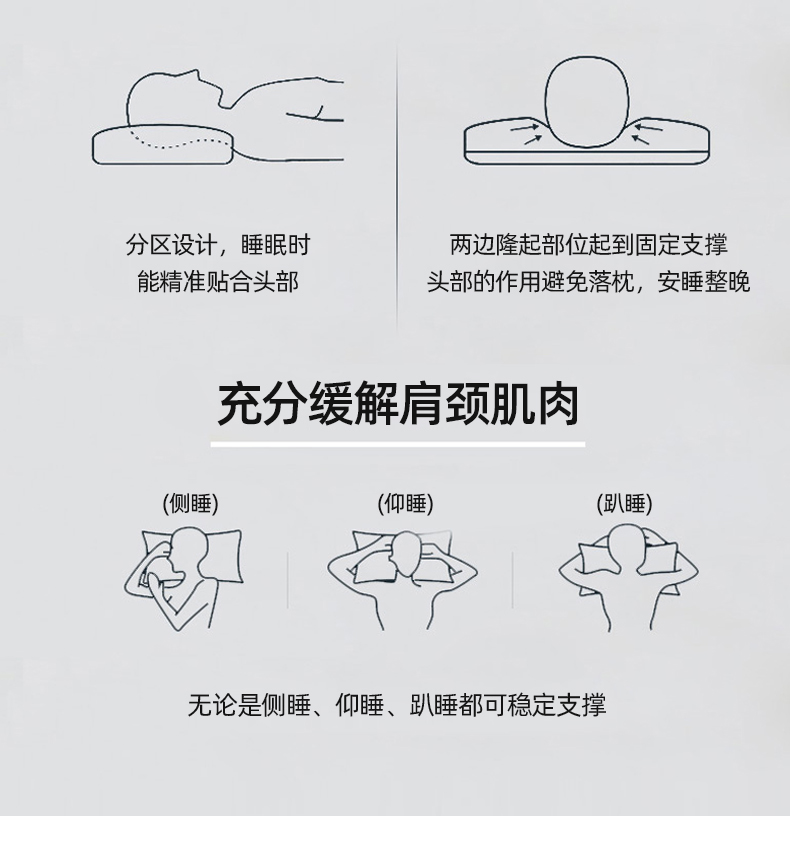 分区设计，睡眠时
能精准贴合头部

两边隆起部位起到固定支撑
头部的作用避免落枕，安睡整晚

充分缓解肩颈肌肉

(侧睡)

(仰睡)

(趴睡)

无论是侧睡、仰睡、趴睡都可稳定支撑