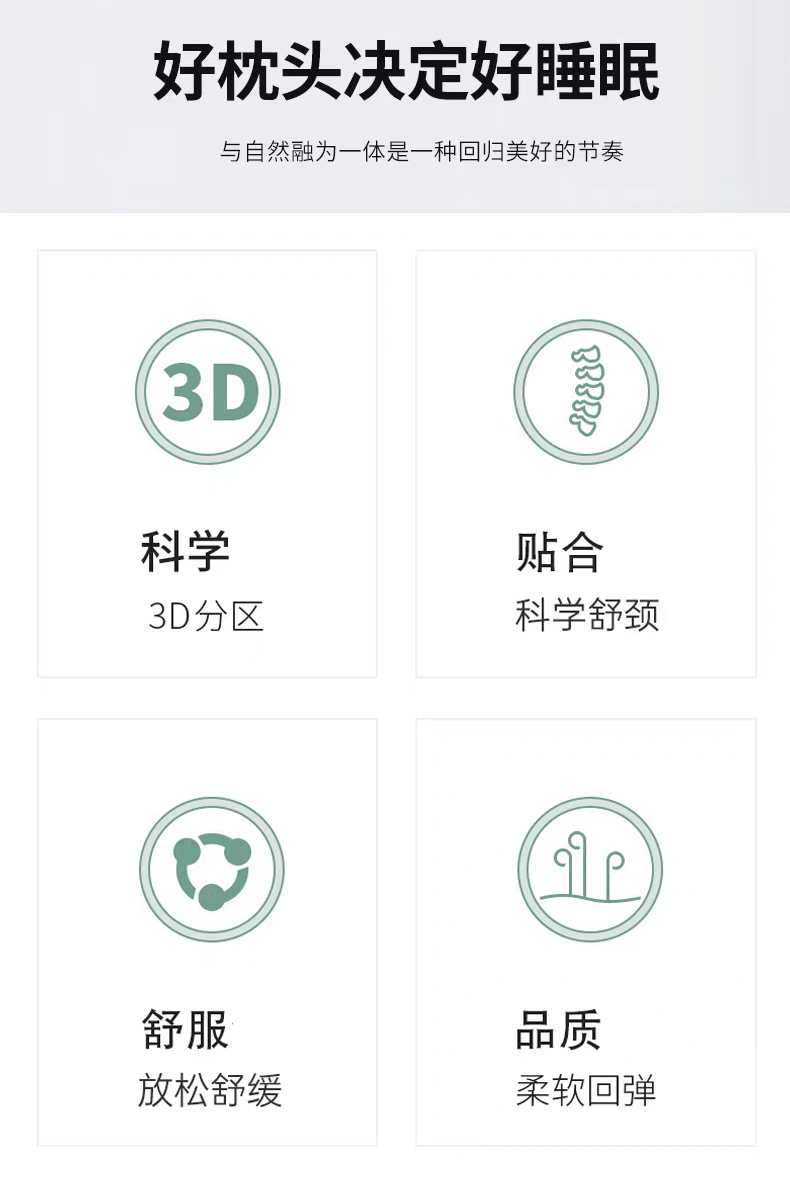 好枕头决定好睡眠

与自然融为一体是一种回归美好的节奏

3D

科学

3D分区

贴合

科学舒颈

舒服

放松舒缓

品质

柔软回弹