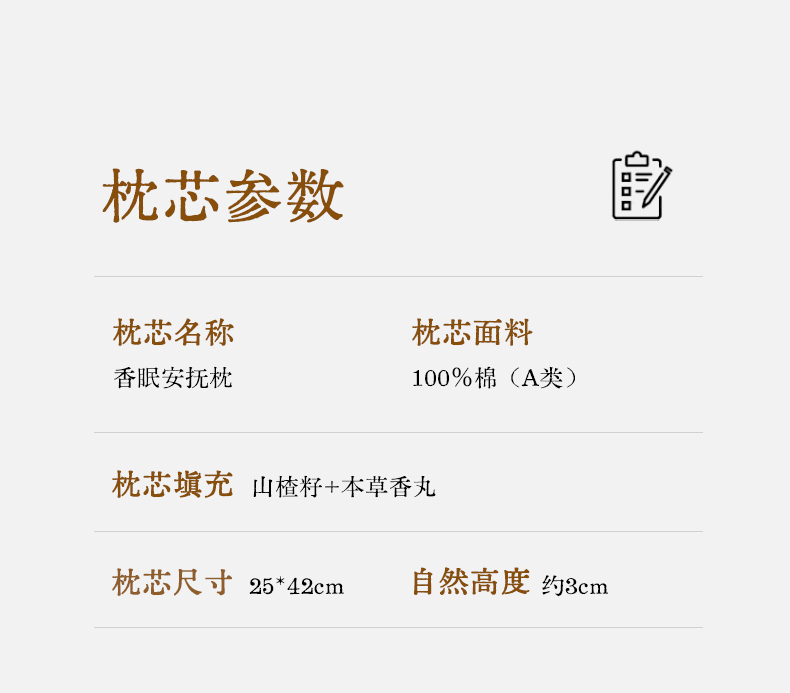 枕芯参数

枕芯名称
香眠安抚枕

枕芯面料
100%棉（A类）

枕芯填充 山楂籽+本草香丸

枕芯尺寸 25*42cm

自然高度 约3cm