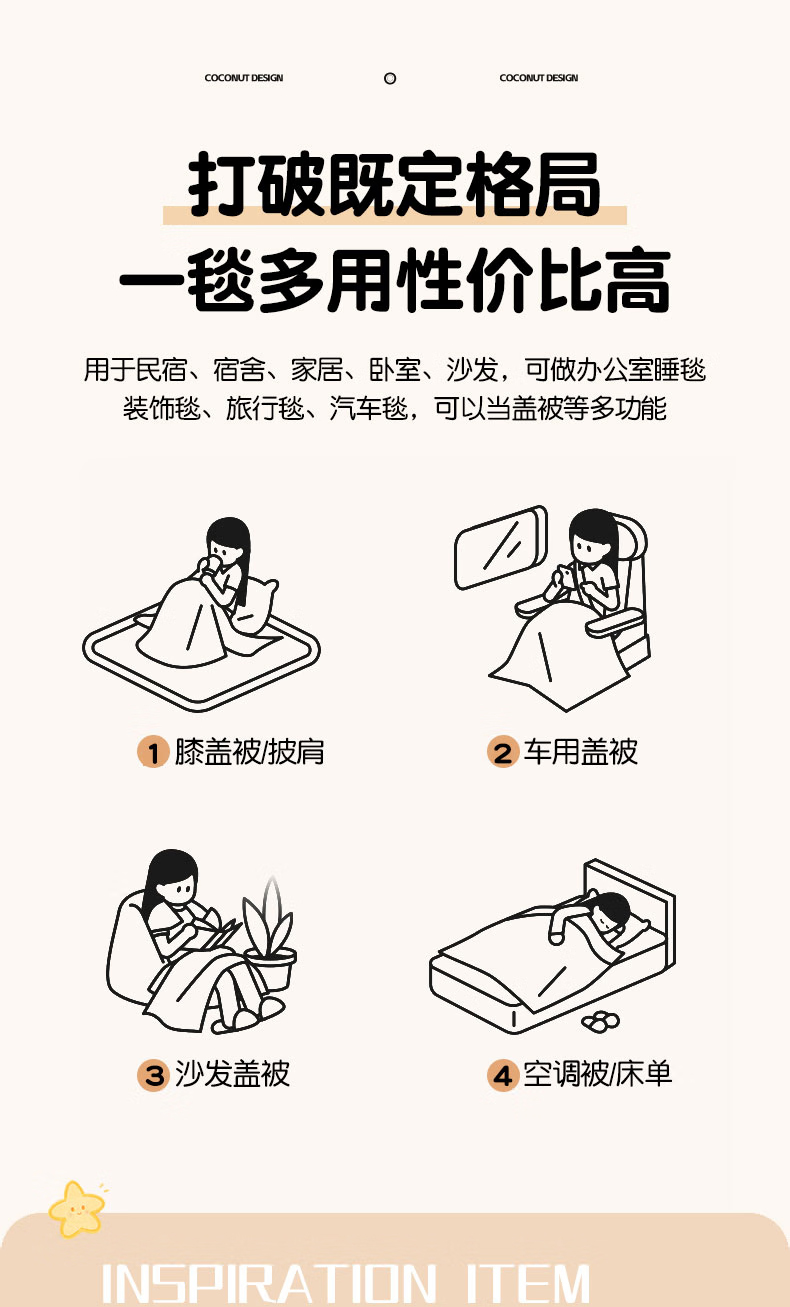 COCONUT DESIGN COCONUT DESIGN

打破既定格局
一毯多用性价比高

用于民宿、宿舍、家居、卧室、沙发，可做办公室睡毯
装饰毯、旅行毯、汽车毯，可以当盖被等多功能

1 膝盖被/披肩

2 车用盖被

3 沙发盖被

4 空调被/床单

INSPIRATION ITEM