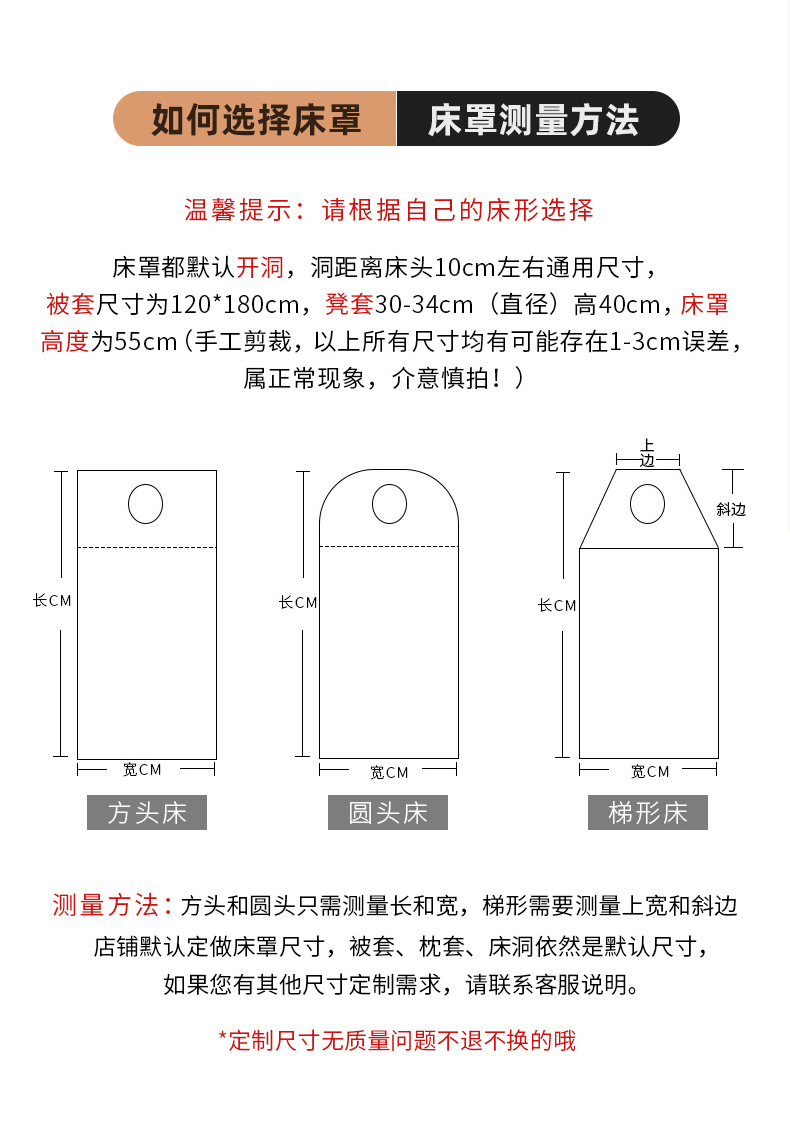 如何选择床罩 床罩测量方法

温馨提示：请根据自己的床形选择

床罩都默认开洞，洞距离床头10cm左右通用尺寸，被套尺寸为120*180cm，凳套30-34cm（直径）高40cm，床罩高度为55cm（手工剪裁，以上所有尺寸均有可能存在1-3cm误差，属正常现象，介意慎拍！）

长CM
宽CM
方头床

长CM
宽CM
圆头床

上边
斜边
长CM
宽CM
梯形床

测量方法：方头和圆头只需测量长和宽，梯形需要测量上宽和斜边
店铺默认定做床罩尺寸，被套、枕套、床洞依然是默认尺寸，
如果您有其他尺寸定制需求，请联系客服说明。

*定制尺寸无质量问题不退不换的哦