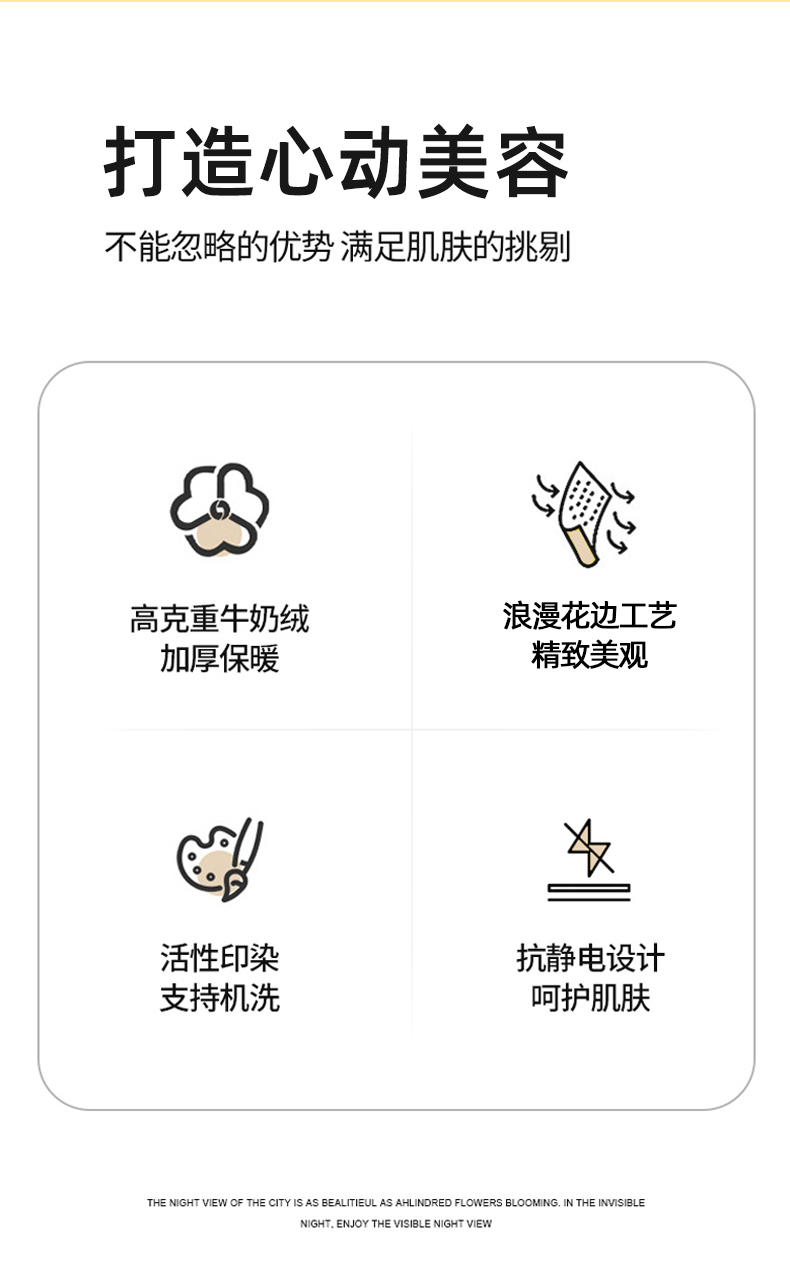 打造心动美容

不能忽略的优势 满足肌肤的挑剔

高克重牛奶绒
加厚保暖

浪漫花边工艺
精致美观

活性印染
支持机洗

抗静电设计
呵护肌肤

THE NIGHT VIEW OF THE CITY IS AS BEALITIEUL AS AHLINDRED FLOWERS BLOOMING. IN THE INVISIBLE NIGHT, ENJOY THE VISIBLE NIGHT VIEW