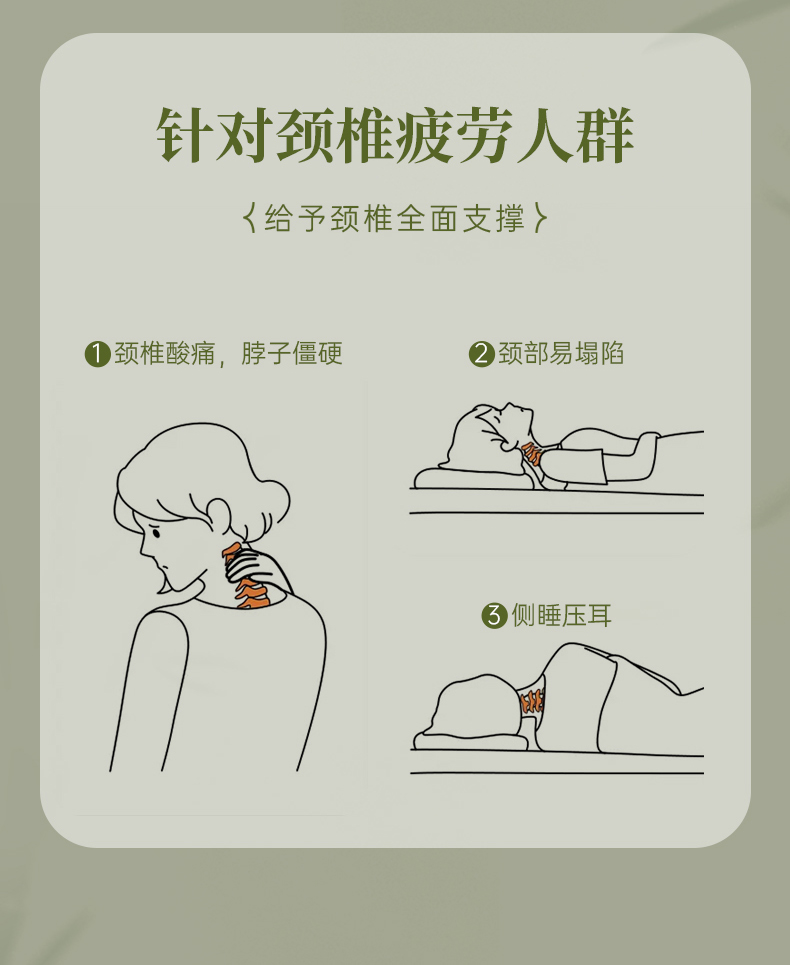 针对颈椎疲劳人群

〈给予颈椎全面支撑〉

❶颈椎酸痛，脖子僵硬

❷颈部易塌陷

❸侧睡压耳