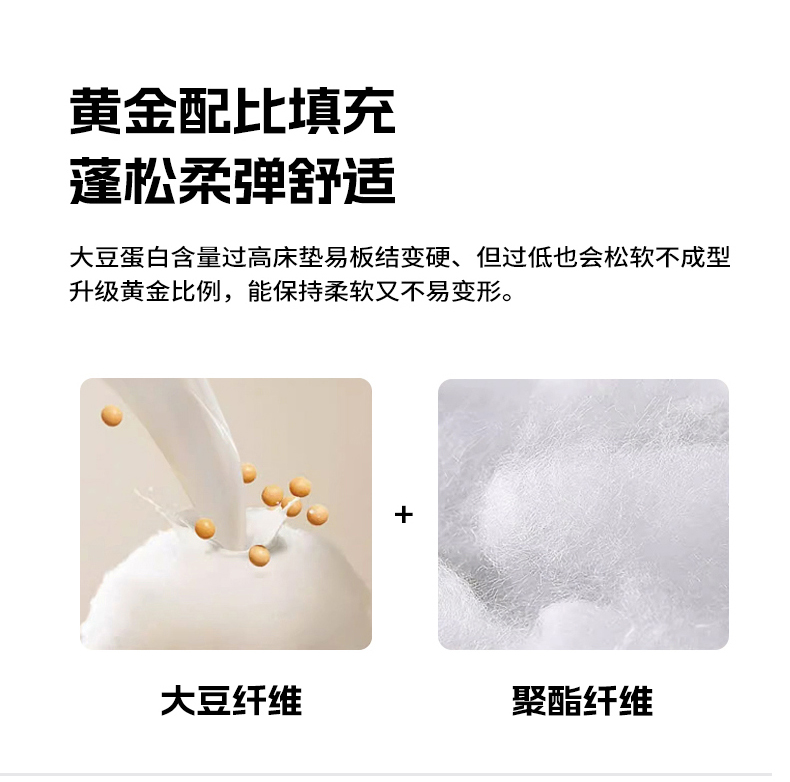 黄金配比填充
蓬松柔弹舒适

大豆蛋白含量过高床垫易板结变硬、但过低也会松软不成型
升级黄金比例，能保持柔软又不易变形。

+

大豆纤维

聚酯纤维