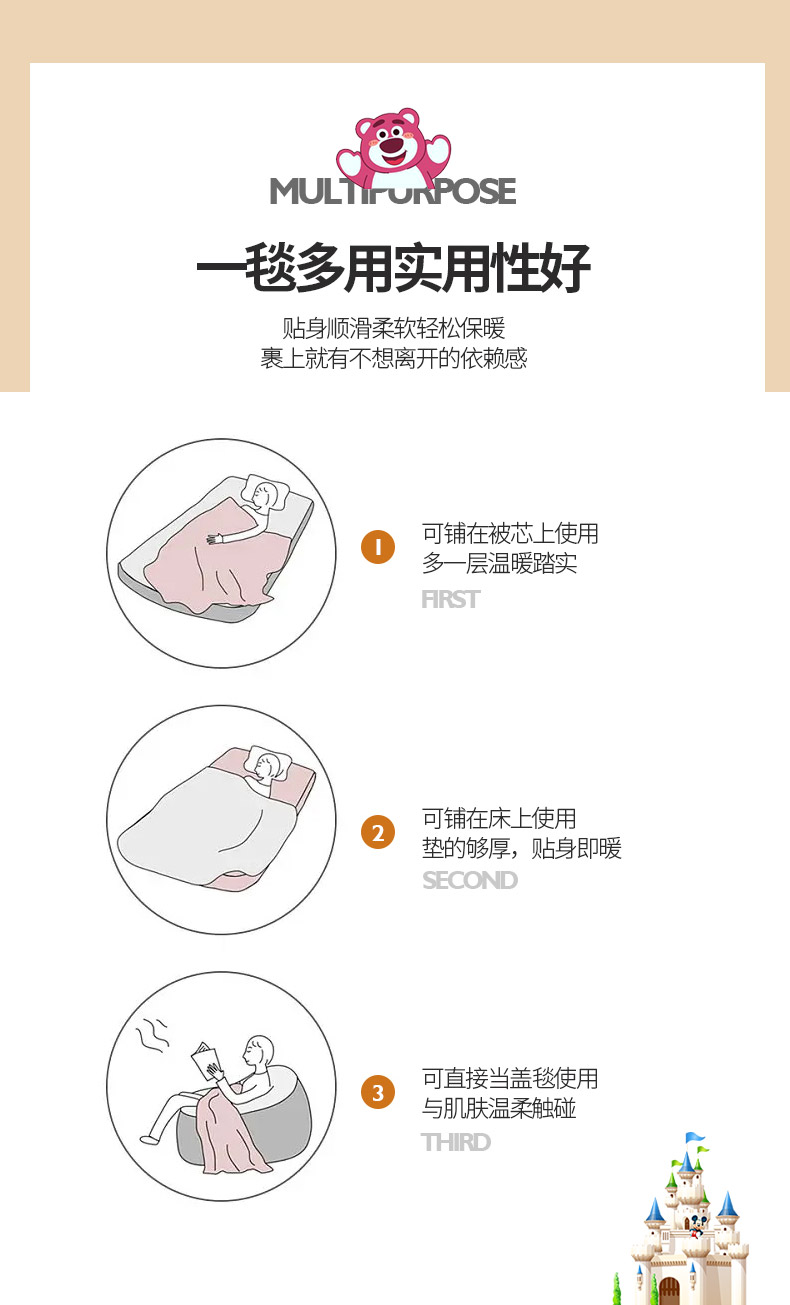 MULTIPURPOSE

一毯多用实用性好

贴身顺滑柔软轻松保暖
裹上就有不想离开的依赖感

1
可铺在被芯上使用
多一层温暖踏实
FIRST

2
可铺在床上使用
垫的够厚，贴身即暖
SECOND

3
可直接当盖毯使用
与肌肤温柔触碰
THIRD