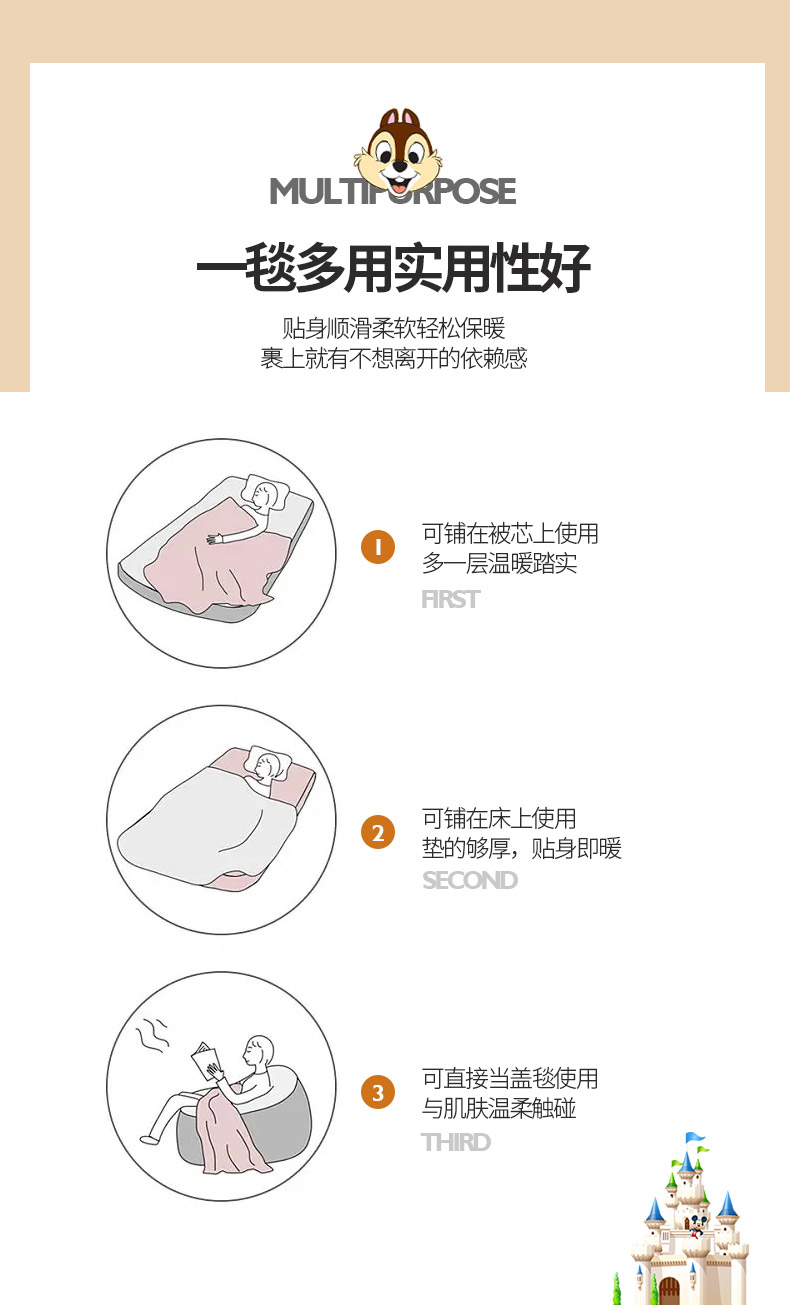 MULTIPURPOSE

一毯多用实用性好

贴身顺滑柔软轻松保暖
裹上就有不想离开的依赖感

1

可铺在被芯上使用
多一层温暖踏实
FIRST

2

可铺在床上使用
垫的够厚，贴身即暖
SECOND

3

可直接当盖毯使用
与肌肤温柔触碰
THIRD