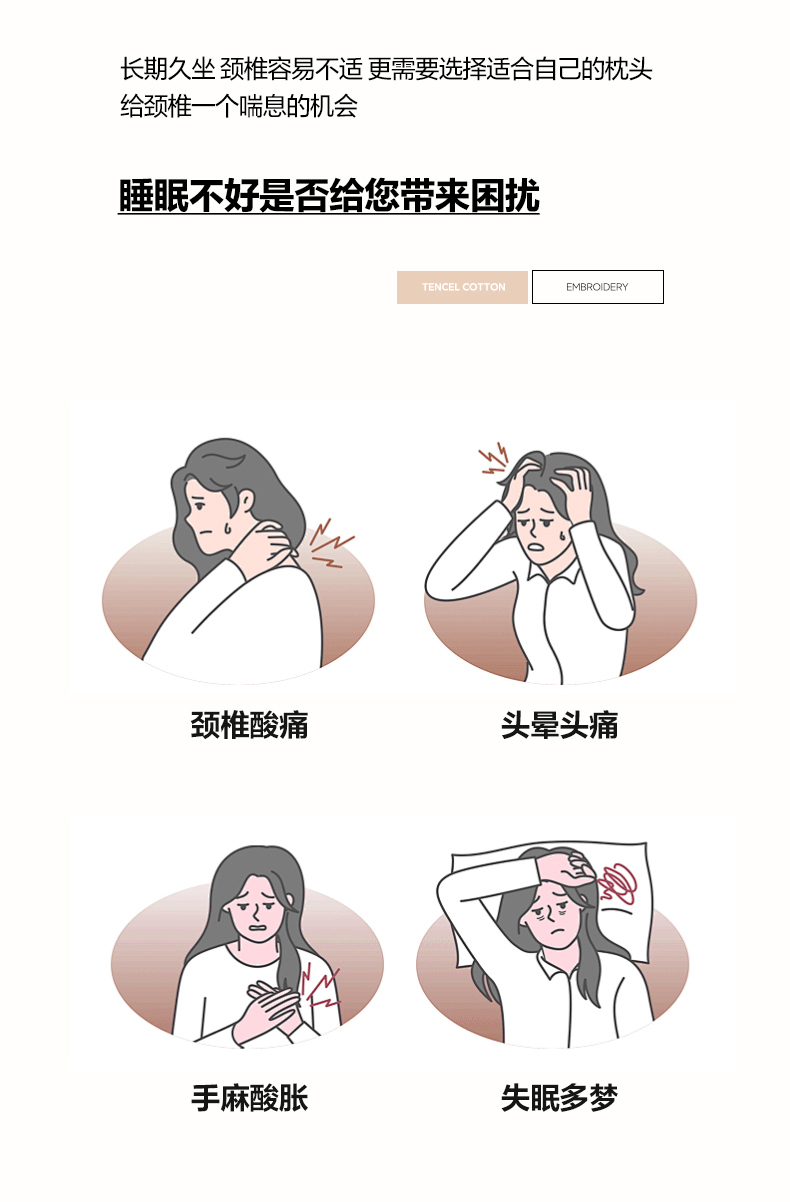 长期久坐 颈椎容易不适 更需要选择适合自己的枕头
给颈椎一个喘息的机会

睡眠不好是否给您带来困扰

TENCEL COTTON

EMBROIDERY

颈椎酸痛

头晕头痛

手麻酸胀

失眠多梦