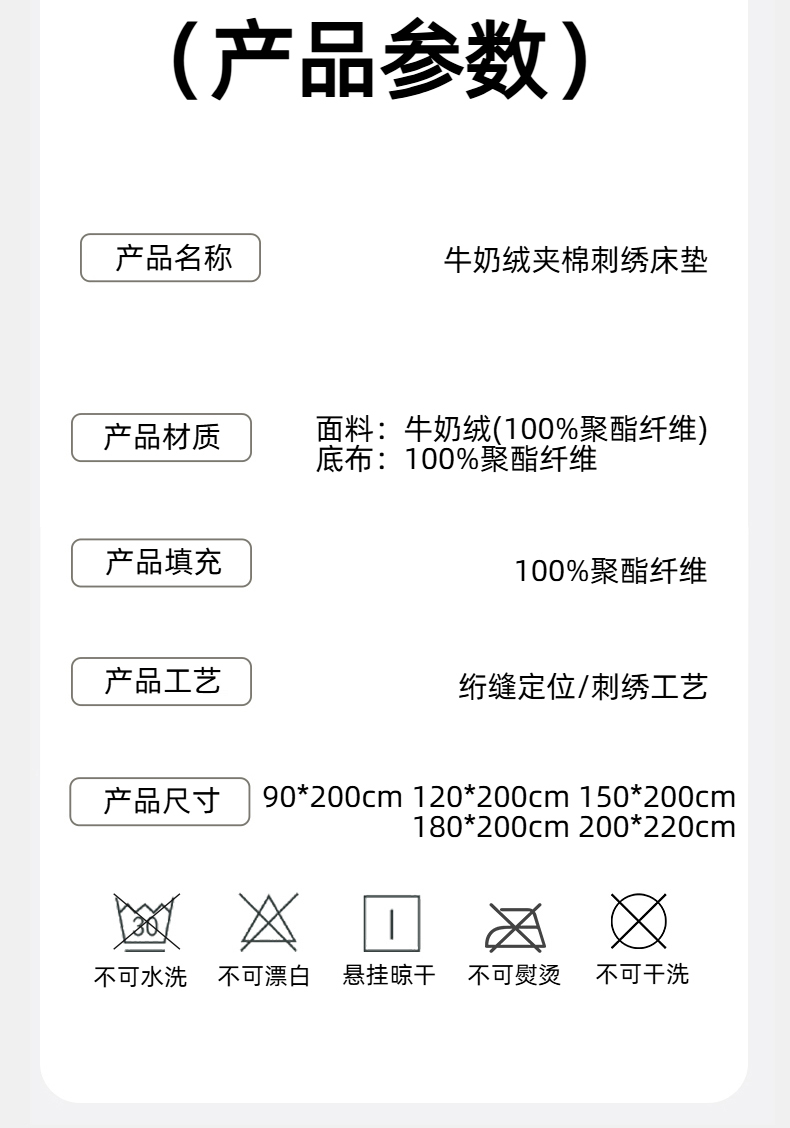 （产品参数）

产品名称

牛奶绒夹棉刺绣床垫

产品材质

面料：牛奶绒(100%聚酯纤维)
底布：100%聚酯纤维

产品填充

100%聚酯纤维

产品工艺

绗缝定位/刺绣工艺

产品尺寸

90*200cm 120*200cm 150*200cm
180*200cm 200*220cm

30

不可水洗 不可漂白 悬挂晾干 不可熨烫 不可干洗