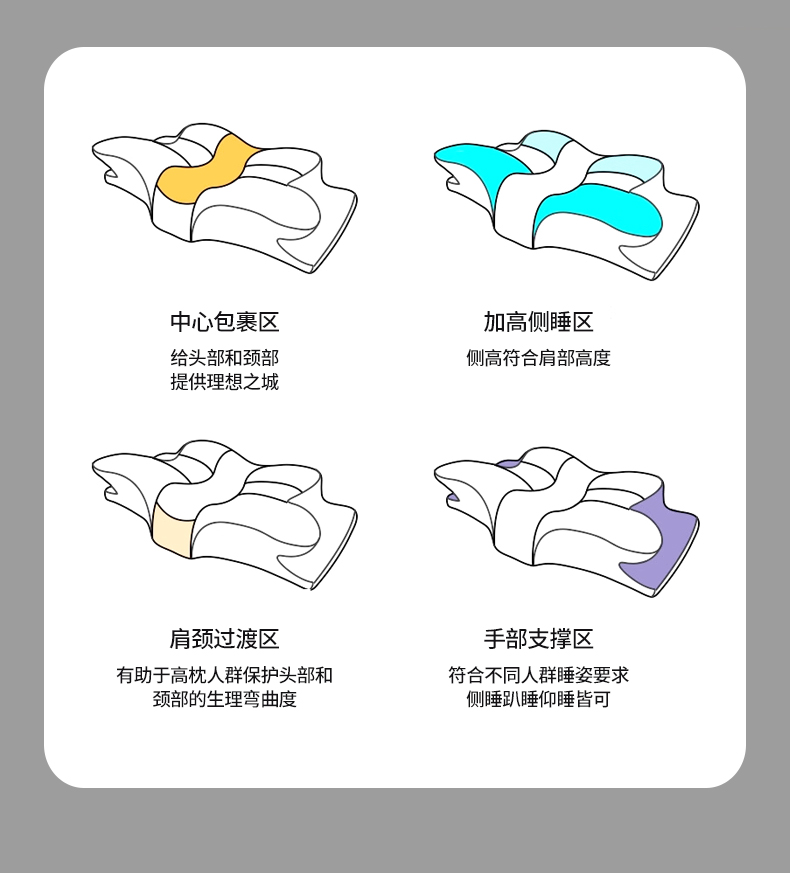 中心包裹区
给头部和颈部
提供理想之城

加高侧睡区
侧高符合肩部高度

肩颈过渡区
有助于高枕人群保护头部和
颈部的生理弯曲度

手部支撑区
符合不同人群睡姿要求
侧睡趴睡仰睡皆可