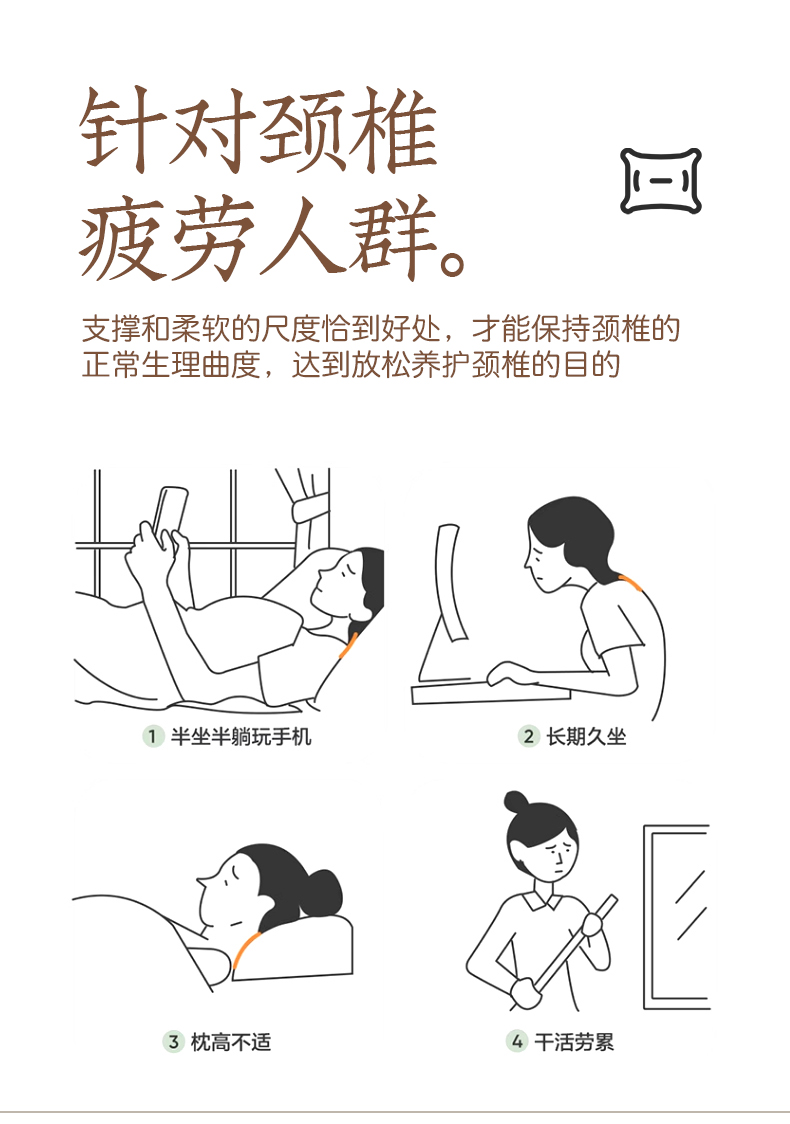 针对颈椎
疲劳人群。

支撑和柔软的尺度恰到好处，才能保持颈椎的正常生理曲度，达到放松养护颈椎的目的

1 半坐半躺玩手机

2 长期久坐

3 枕高不适

4 干活劳累