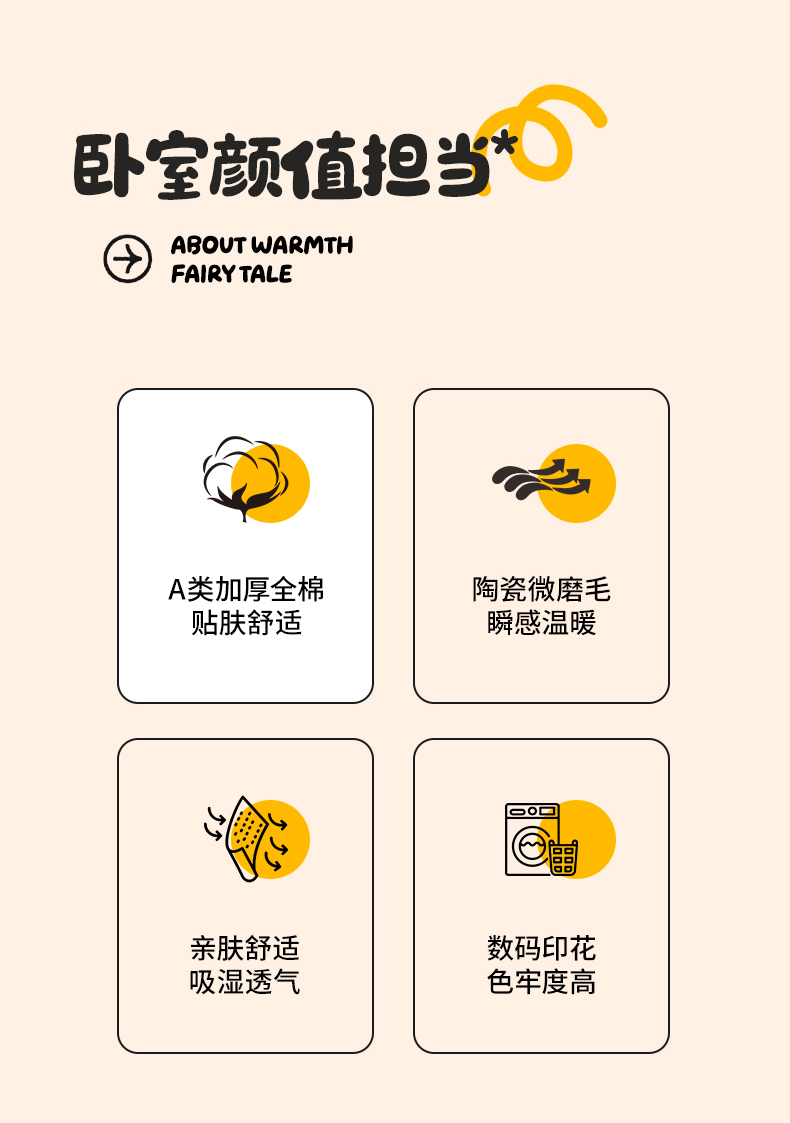 卧室颜值担当*

ABOUT WARMTH
FAIRY TALE

A类加厚全棉
贴肤舒适

陶瓷微磨毛
瞬感温暖

亲肤舒适
吸湿透气

数码印花
色牢度高