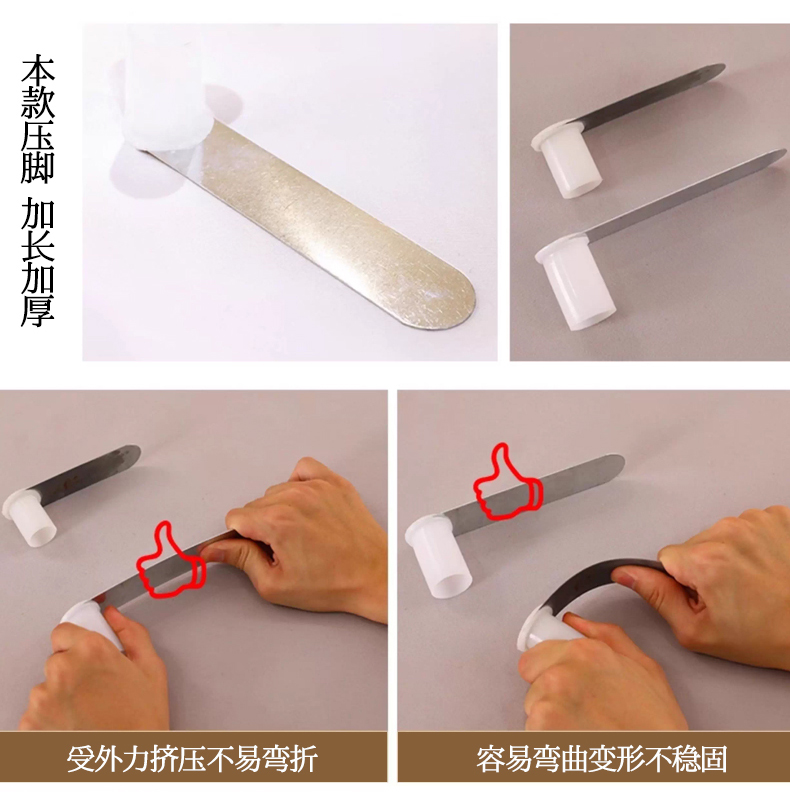 本款压脚 加长加厚

受外力挤压不易弯折

容易弯曲变形不稳固