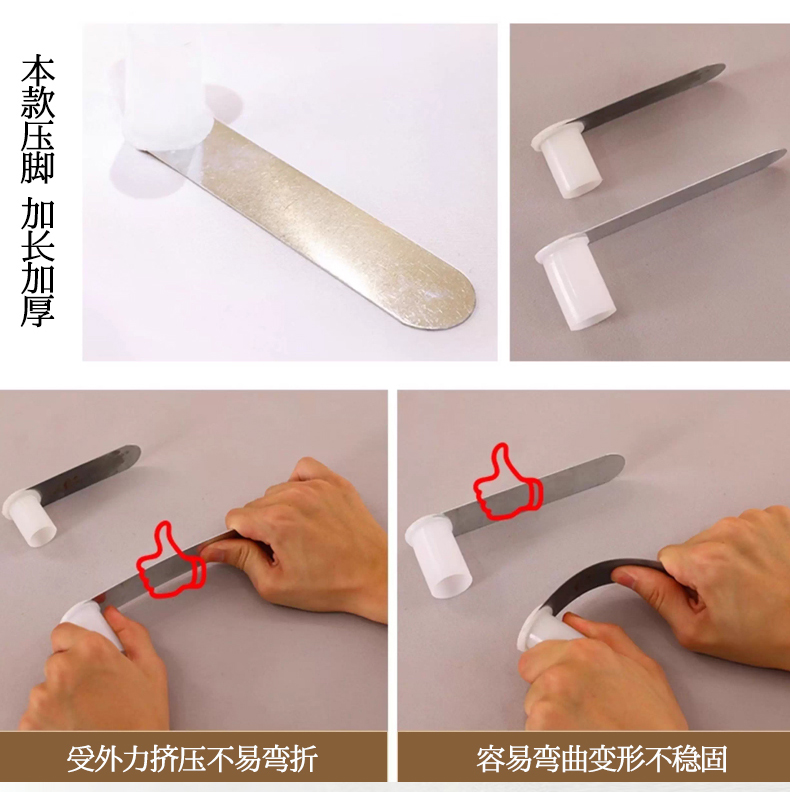 本款压脚 加长加厚

受外力挤压不易弯折

容易弯曲变形不稳固