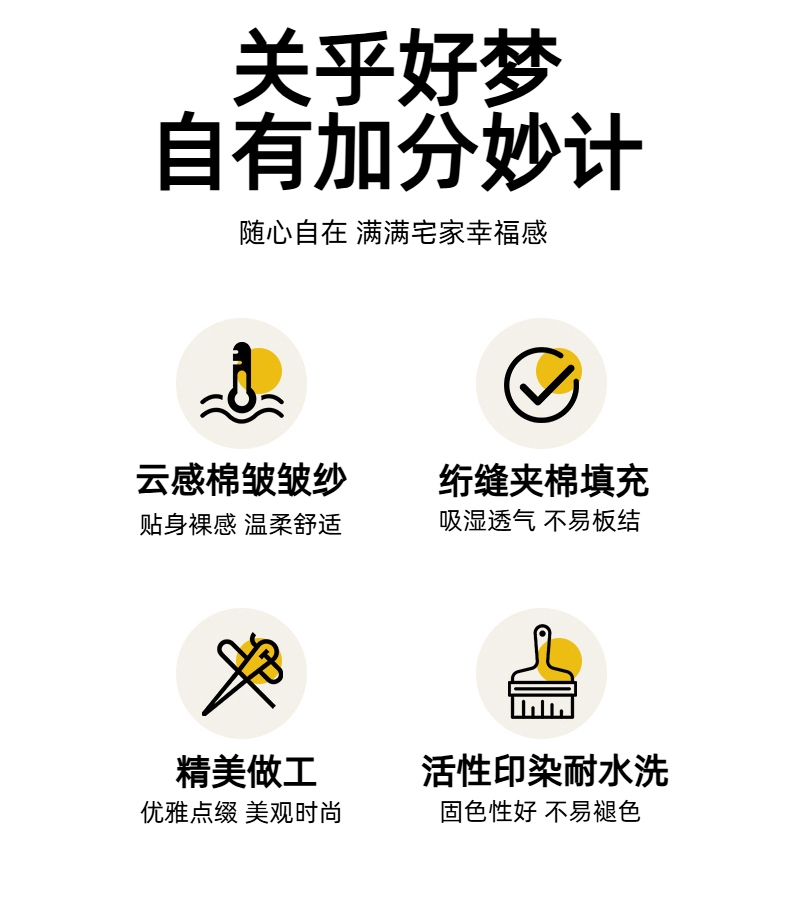 关乎好梦
自有加分妙计

随心自在 满满宅家幸福感

云感棉皱皱纱

贴身裸感 温柔舒适

绗缝夹棉填充

吸湿透气 不易板结

精美做工

优雅点缀 美观时尚

活性印染耐水洗

固色性好 不易褪色