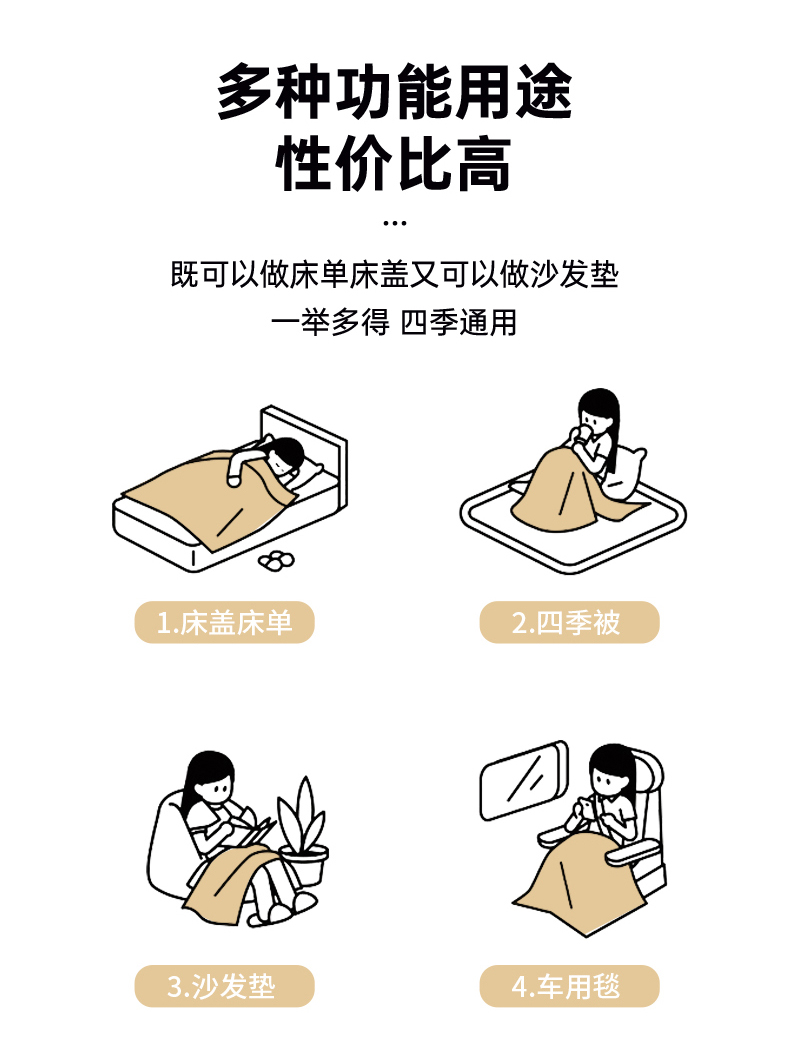 多种功能用途
性价比高

...

既可以做床单床盖又可以做沙发垫
一举多得 四季通用

1.床盖床单

2.四季被

3.沙发垫

4.车用毯