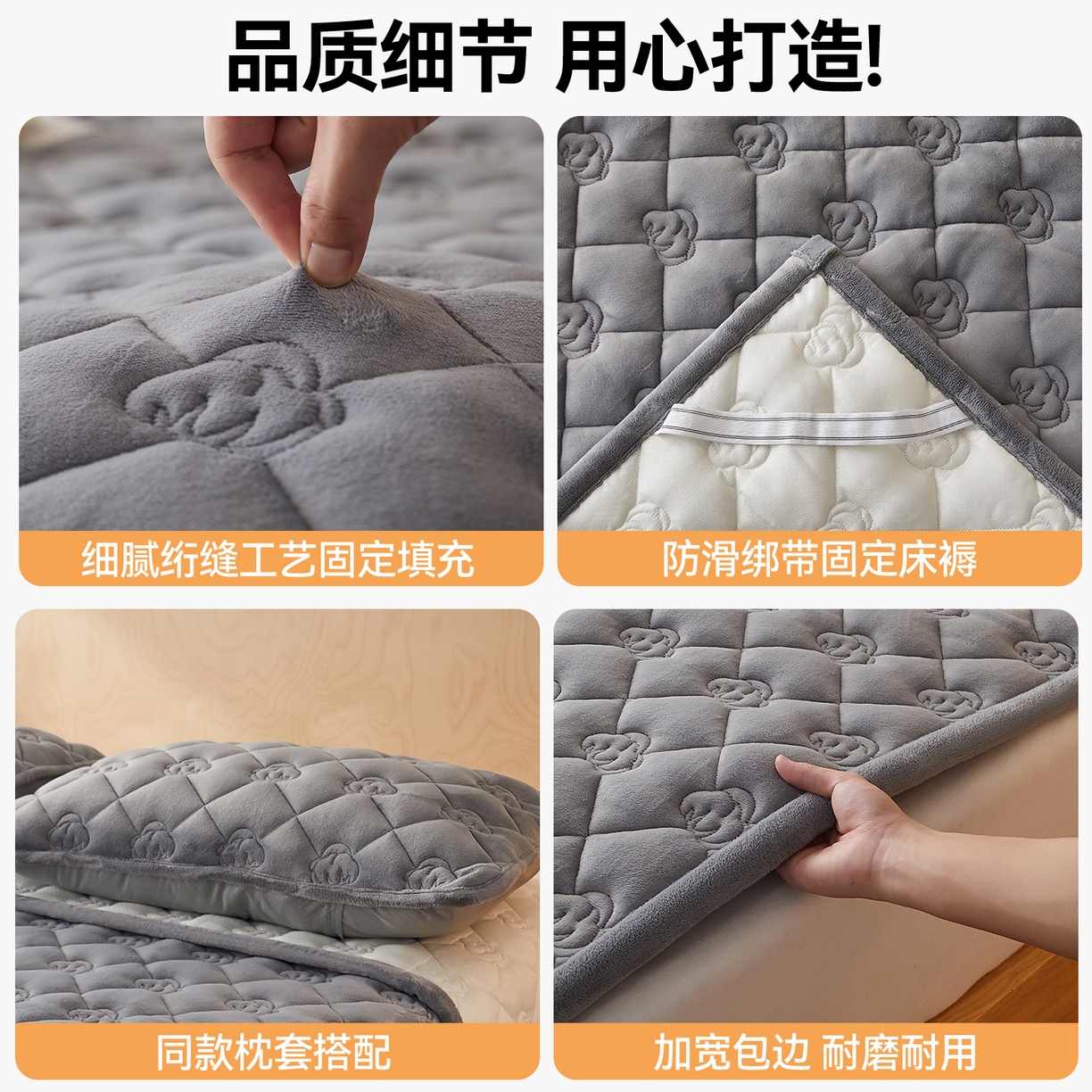 品质细节 用心打造!

细腻绗缝工艺固定填充

防滑绑带固定床褥

同款枕套搭配

加宽包边 耐磨耐用