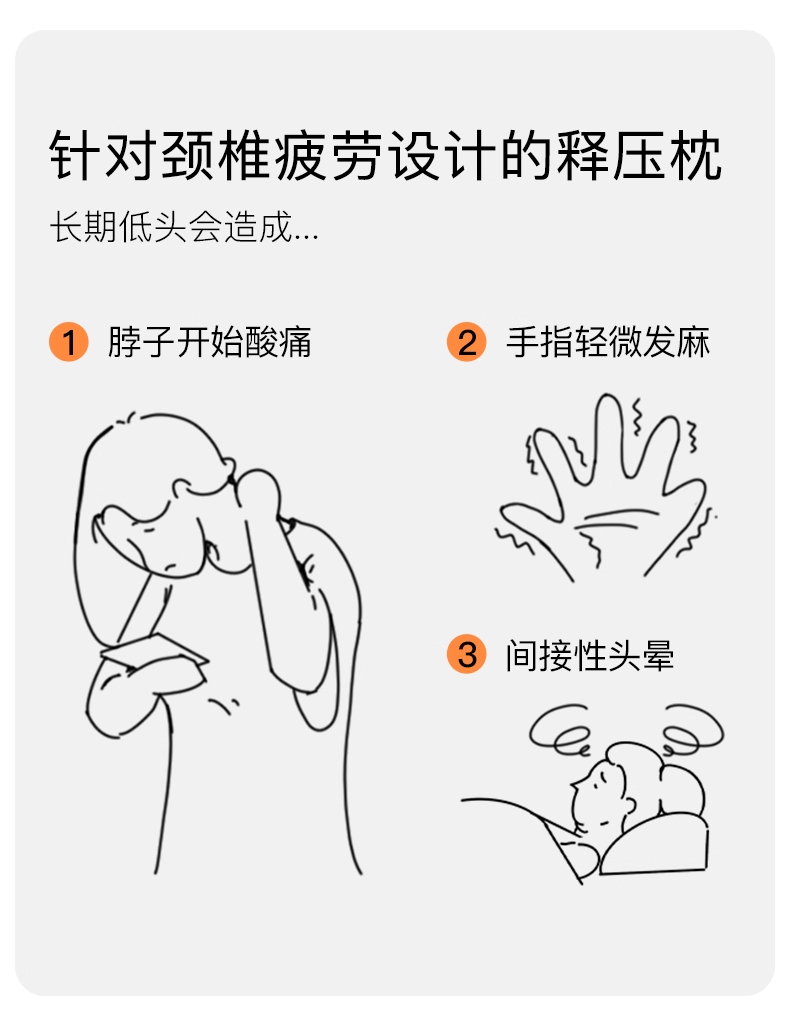 针对颈椎疲劳设计的释压枕

长期低头会造成...

1 脖子开始酸痛

2 手指轻微发麻

3 间接性头晕