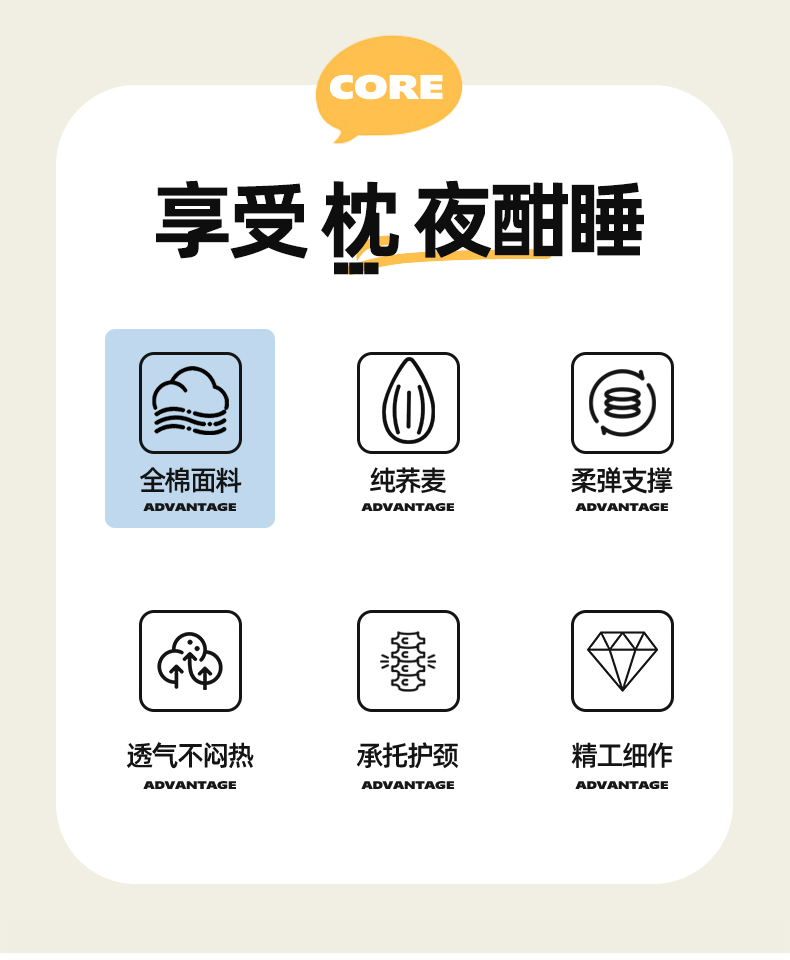 CORE

享受枕夜酣睡

全棉面料
ADVANTAGE

纯荞麦
ADVANTAGE

柔弹支撑
ADVANTAGE

透气不闷热
ADVANTAGE

承托护颈
ADVANTAGE

精工细作
ADVANTAGE